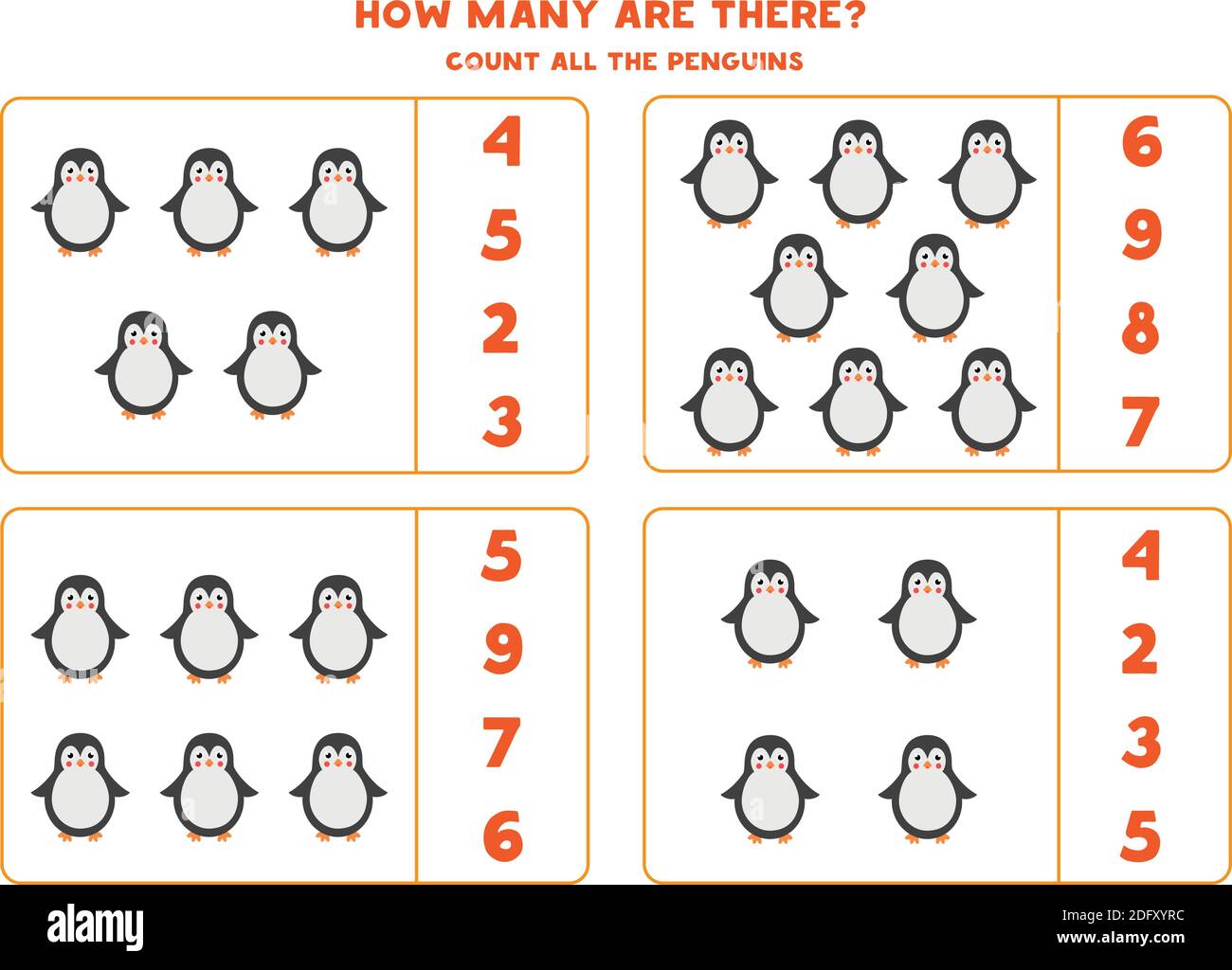 HOW MANY ARE THERE?
COUNT ALL THE PENGUINS

4
5
2
3

6
9
8
7

5
9
7
6

4
2
3
5

alamy

Image ID: 2DFXYRC
www.alamy.com