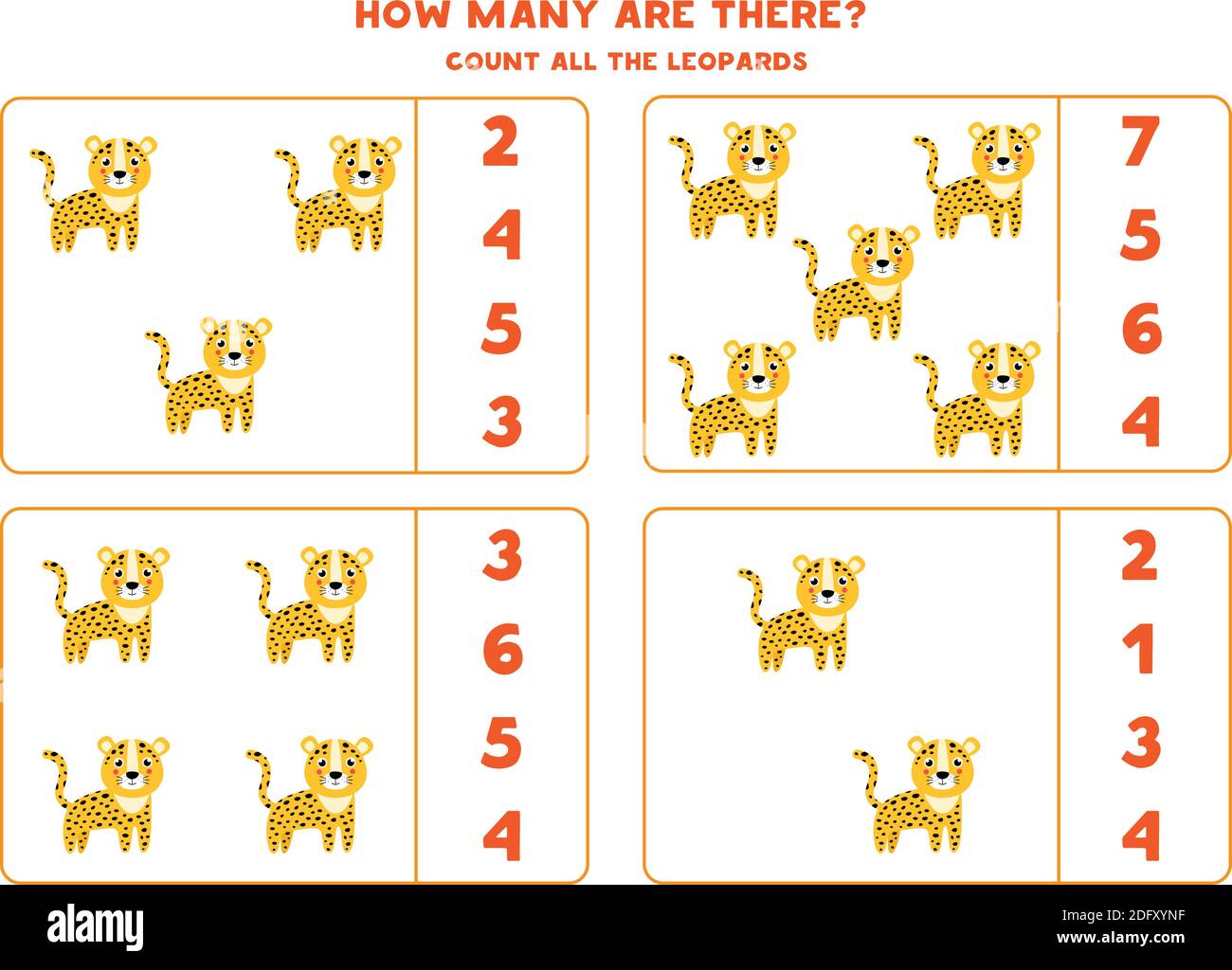 HOW MANY ARE THERE?

COUNT ALL THE LEOPARDS

2
4
5
3

7
5
6
4

3
6
5
4

2
1
3
4

alamy

Image ID: 2DFXYNF
www.alamy.com