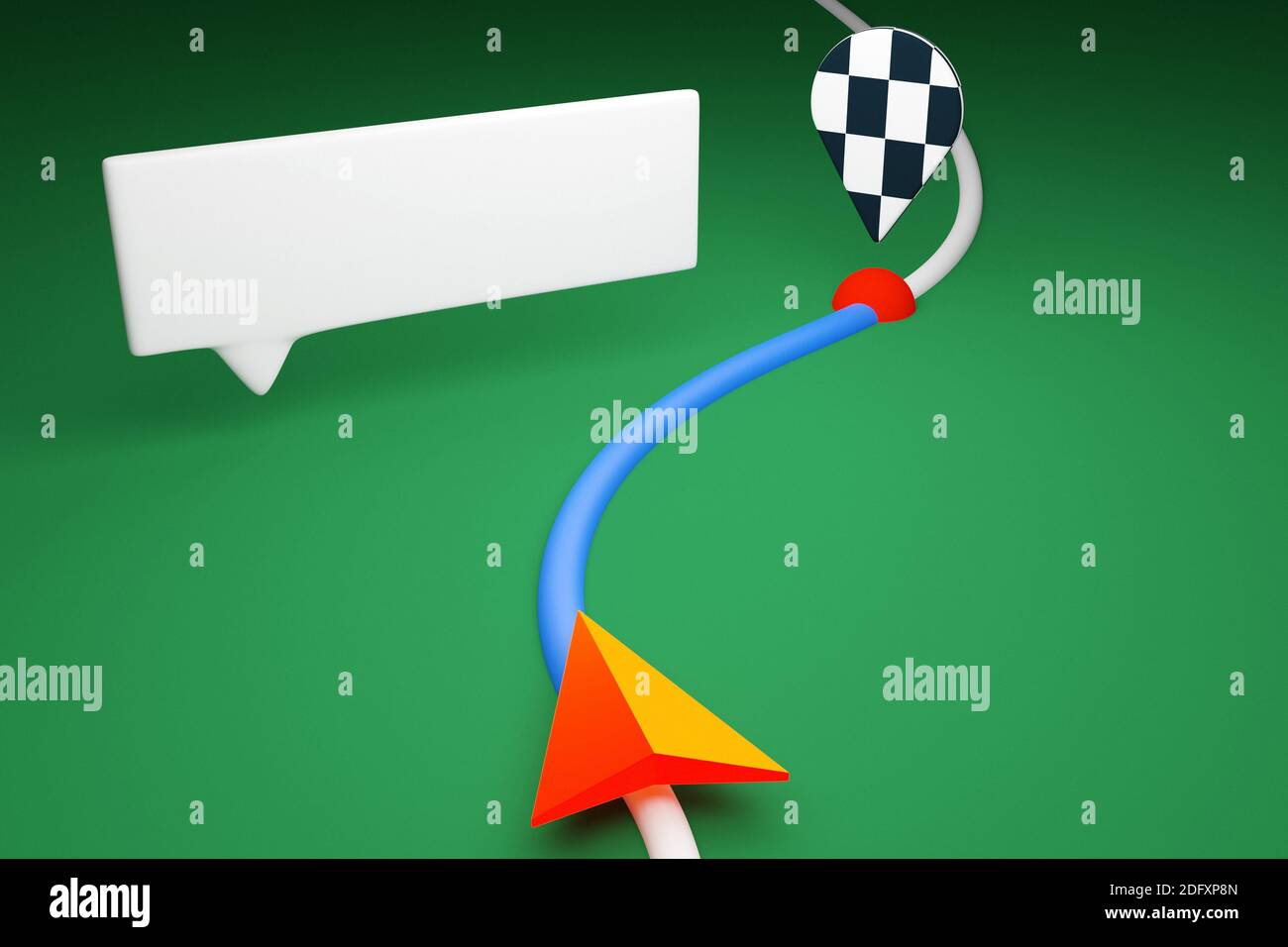 alamy
alamy
alamy
alamy
alamy

alamy

Image ID: 2DFXP8N
www.alamy.com