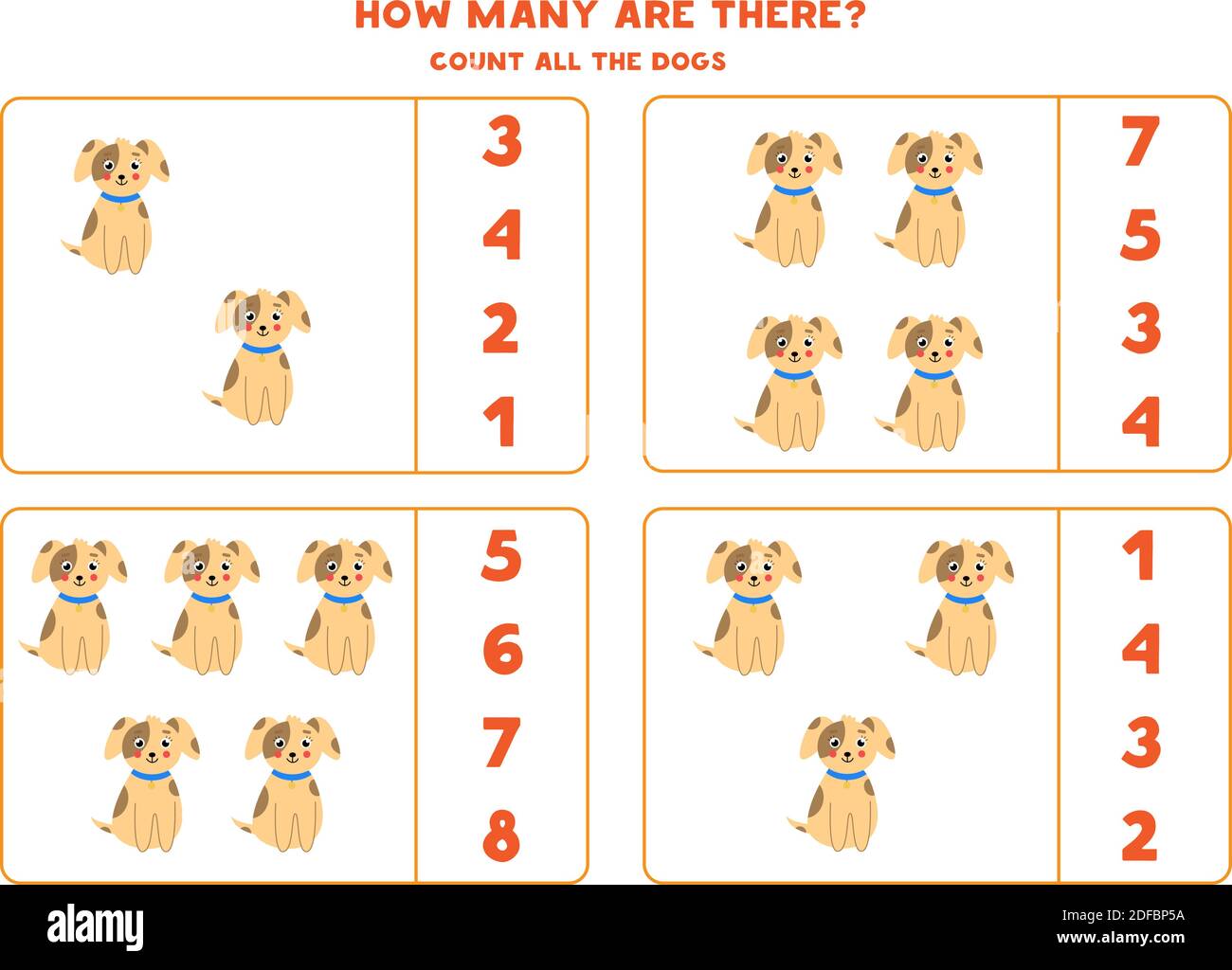 HOW MANY ARE THERE?
COUNT ALL THE DOGS

3
4
2
1

7
5
3
4

5
6
7
8

1
4
3
2

alamy
Image ID: 2DFBP5A
www.alamy.com