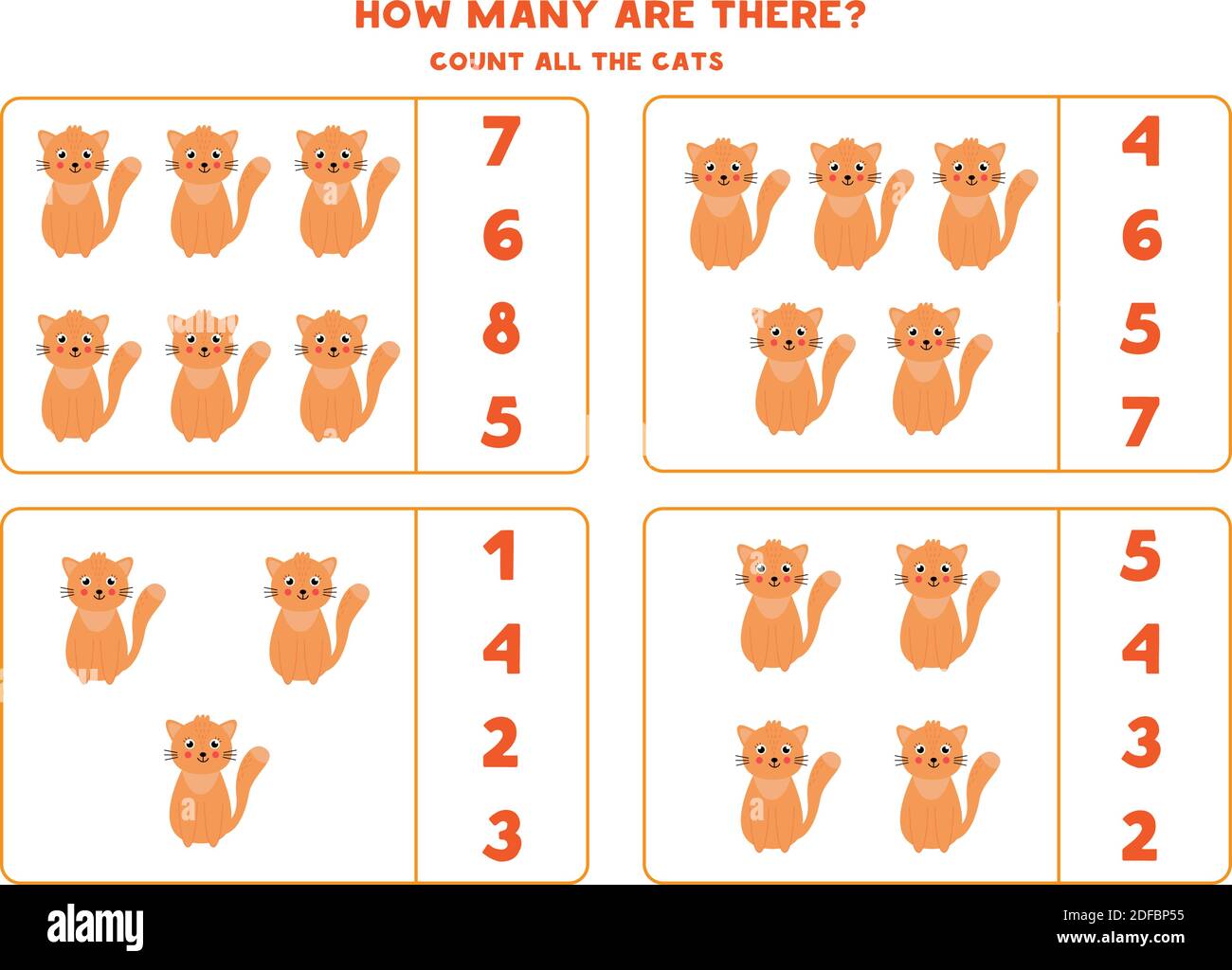 HOW MANY ARE THERE?
COUNT ALL THE CATS

7
6
8
5

4
6
5
7

1
4
2
3

5
4
3
2

alamy

Image ID: 2DFBP55
www.alamy.com