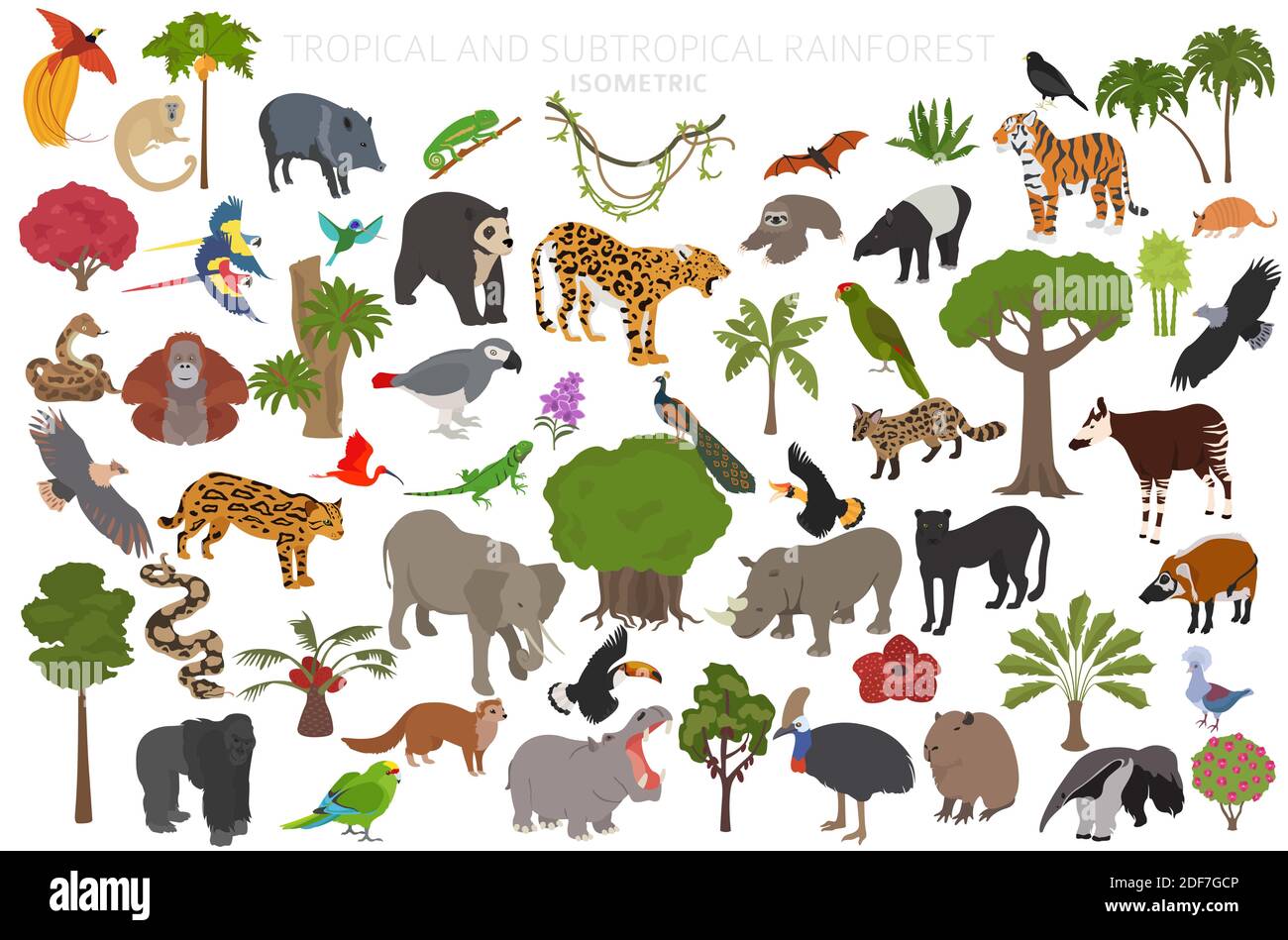 TROPICAL AND SUBTROPICAL RAINFOREST
ISOMETRIC

alamy

alamy

Image ID: 2DF7GCP
www.alamy.com