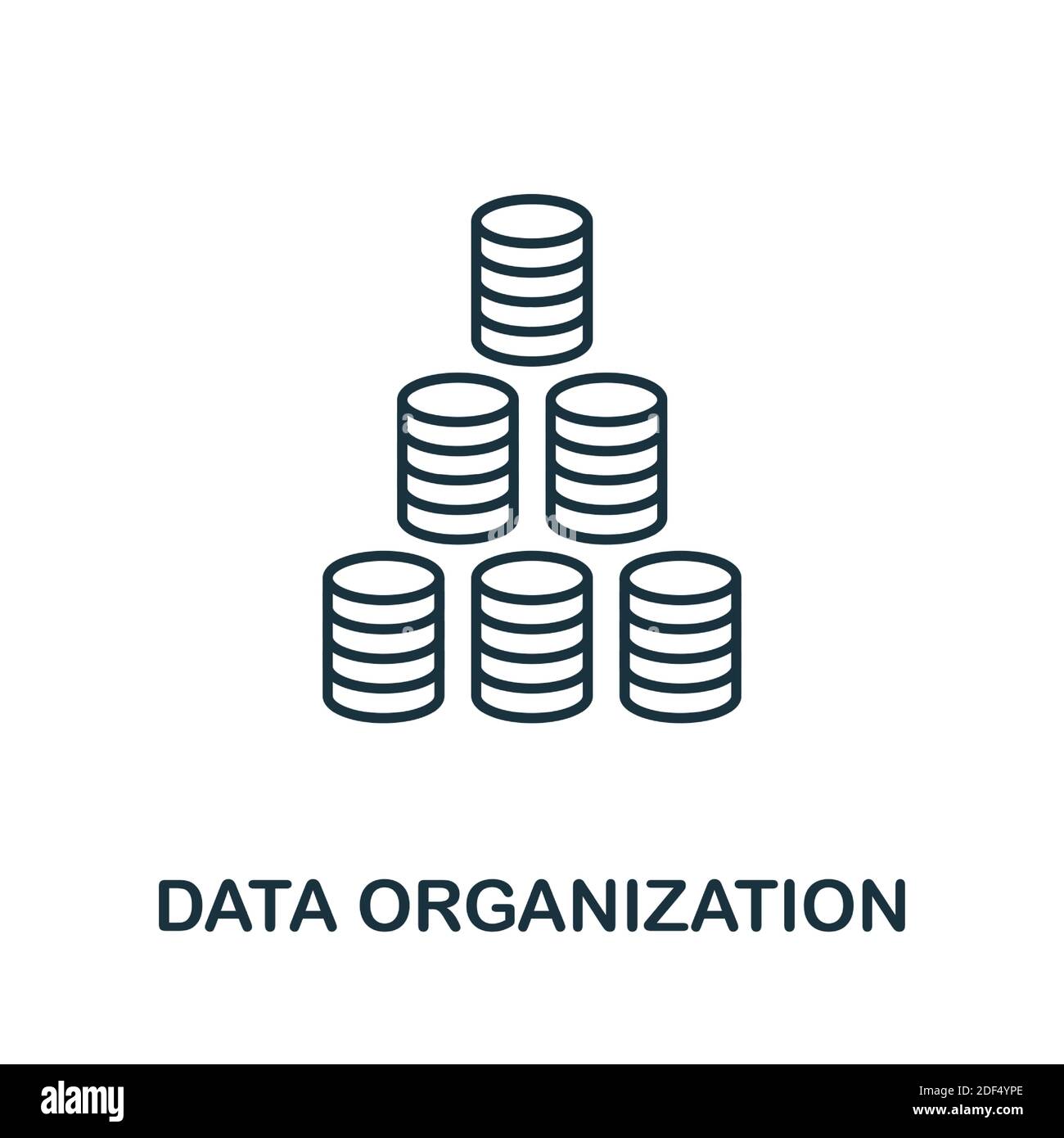 DATA ORGANIZATION

alamy

Image ID: 2DF4YPE
www.alamy.com