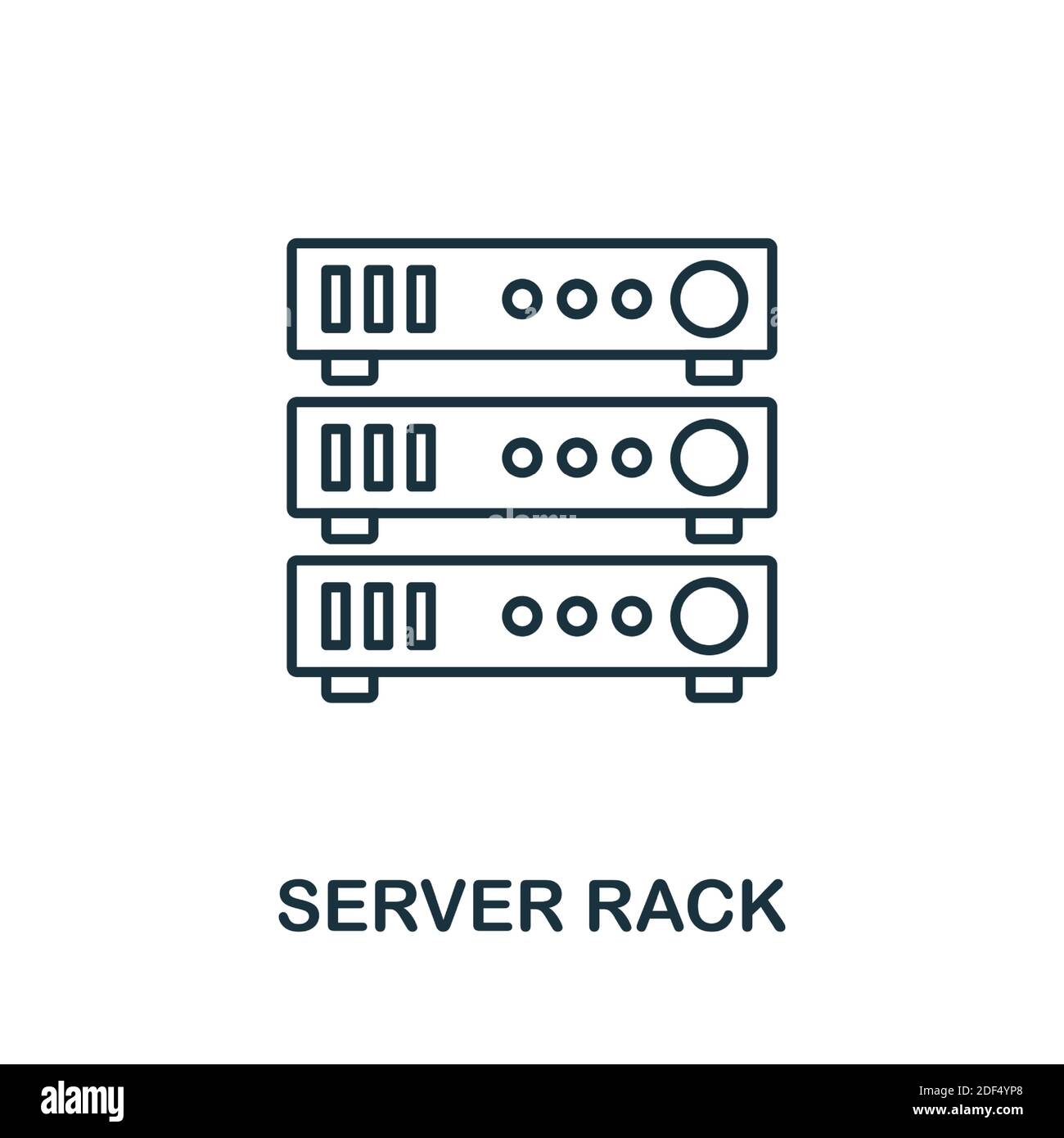 SERVER RACK

alamy

Image ID: 2DF4YP8
www.alamy.com