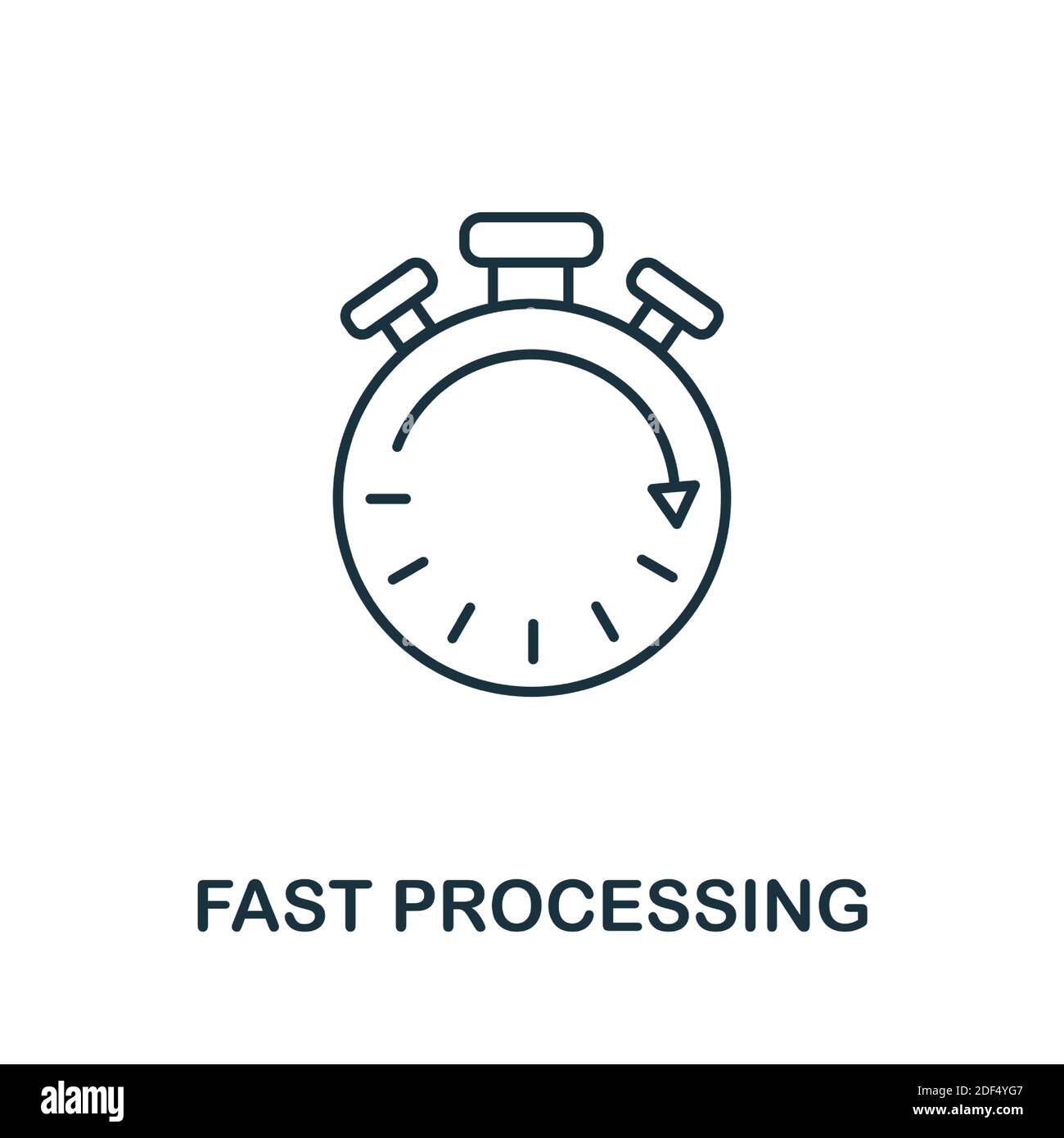 FAST PROCESSING

alamy

Image ID: 2DF4YG7
www.alamy.com