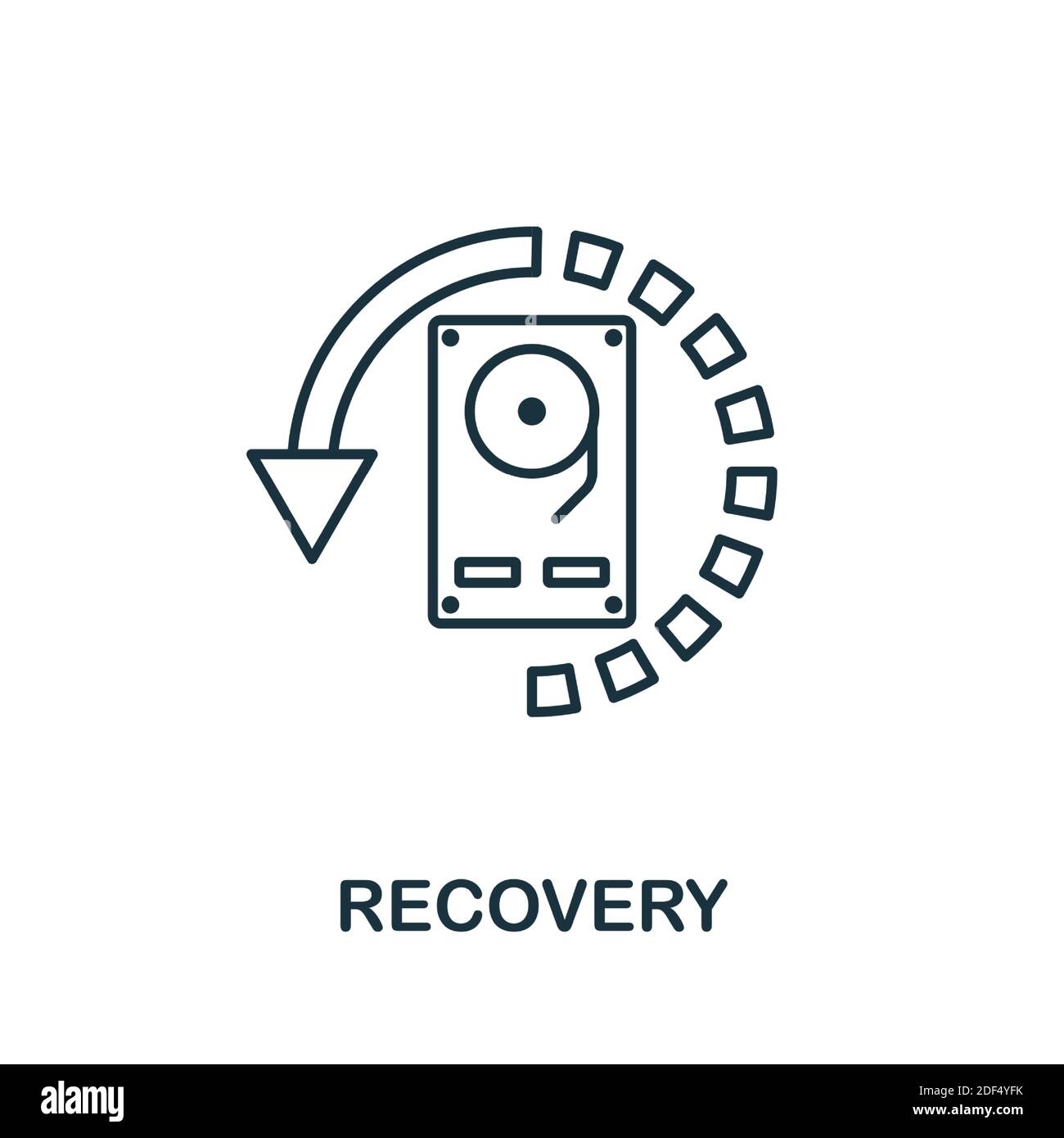 RECOVERY

alamy

Image ID: 2DF4YFK
www.alamy.com