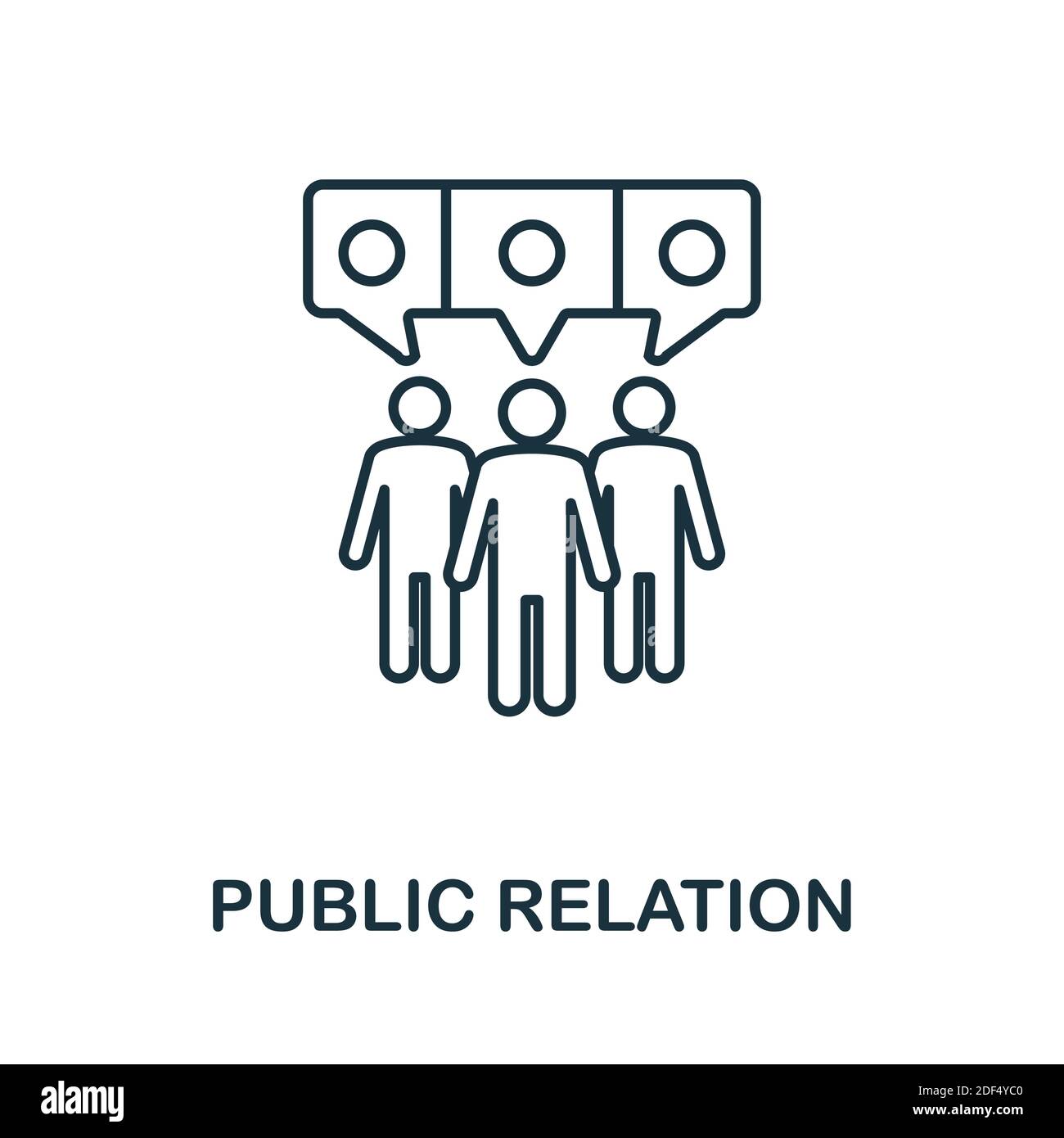 PUBLIC RELATION

alamy

Image ID: 2DF4YC0
www.alamy.com