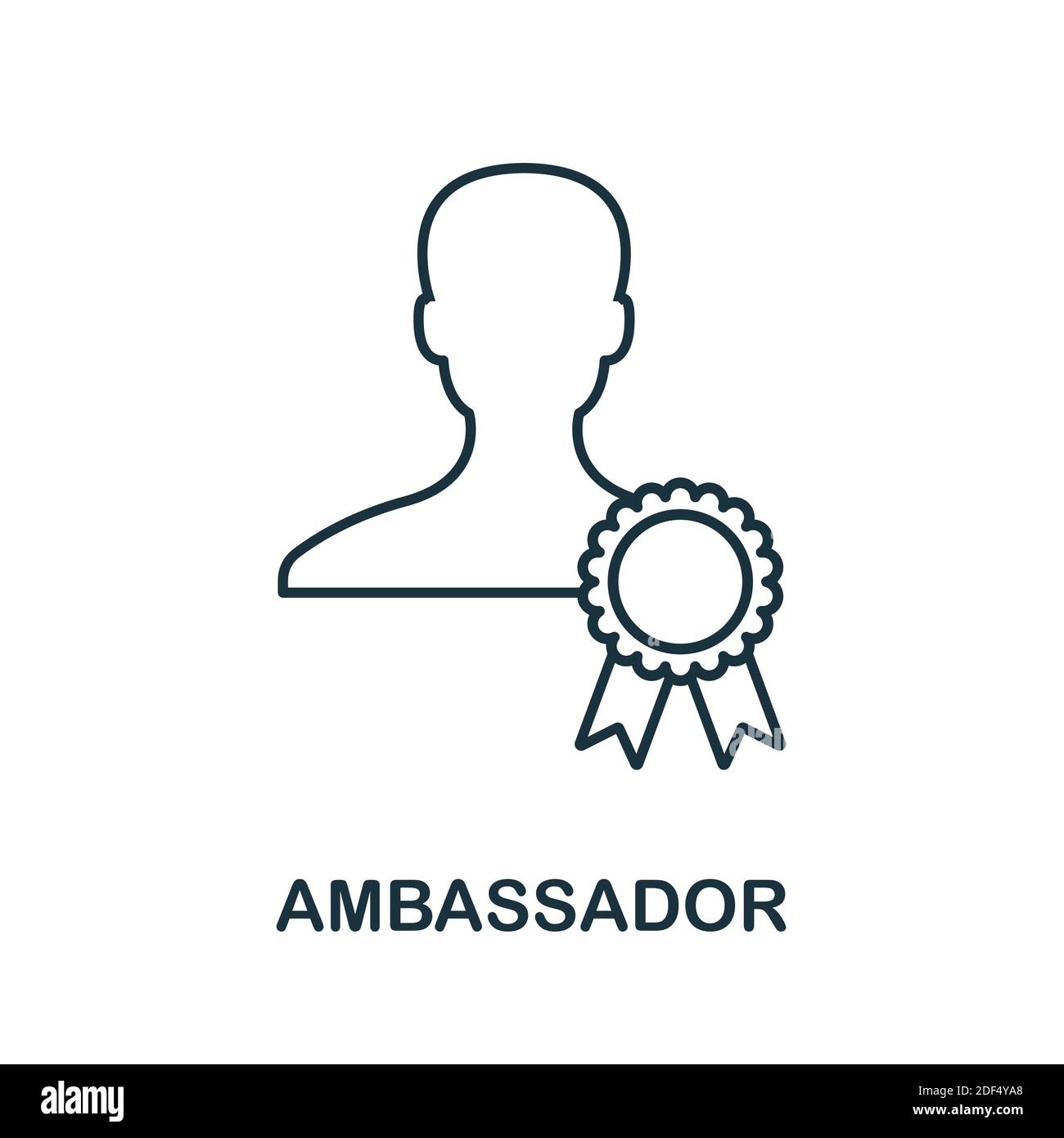 AMBASSADOR

alamy

Image ID: 2DF4YA8
www.alamy.com