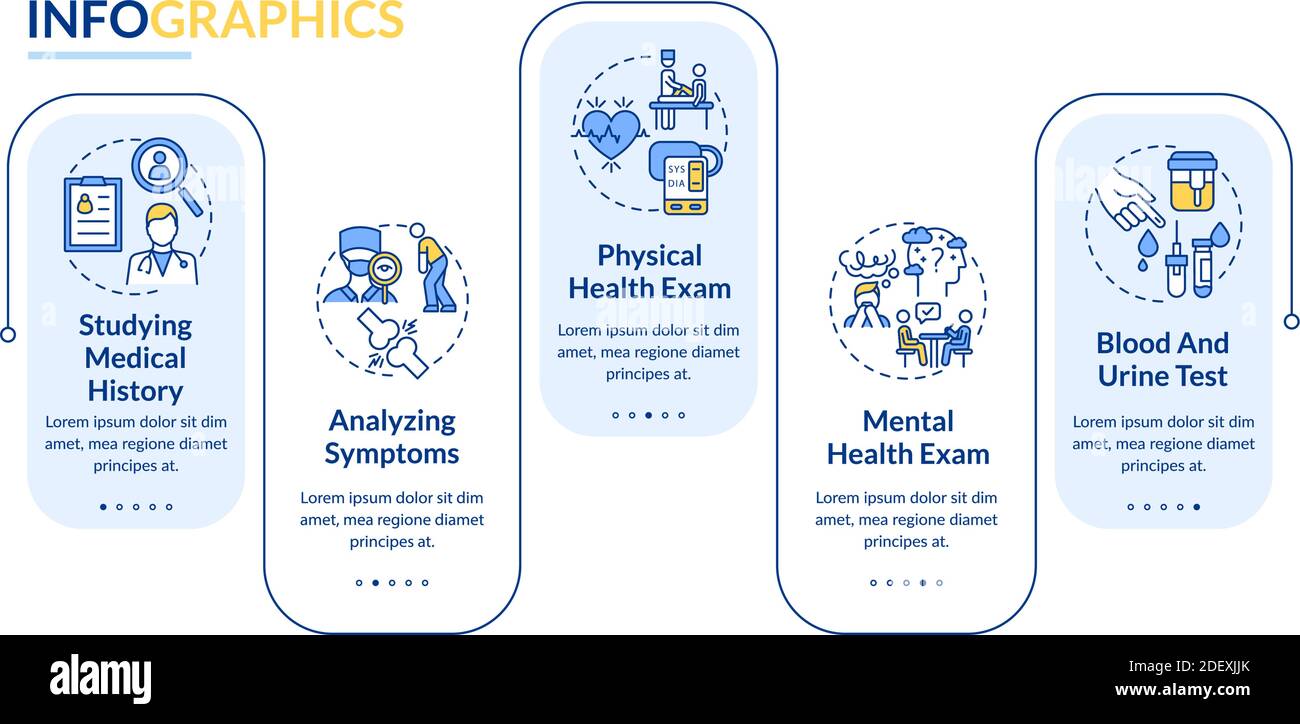 INFOGRAPHICS

Studying Medical History

Lorem ipsum dolor sit dim amet, mea regione diamet principes at.

Analyzing Symptoms

Lorem ipsum dolor sit dim amet, mea regione diamet principes at.

SYS
DIA

Physical Health Exam

Lorem ipsum dolor sit dim amet, mea regione diamet principes at.

Mental Health Exam

Lorem ipsum dolor sit dim amet, mea regione diamet principes at.

Blood And Urine Test

Lorem ipsum dolor sit dim amet, mea regione diamet principes at.

alamy

Image ID: 2DEXJJK
www.alamy.com