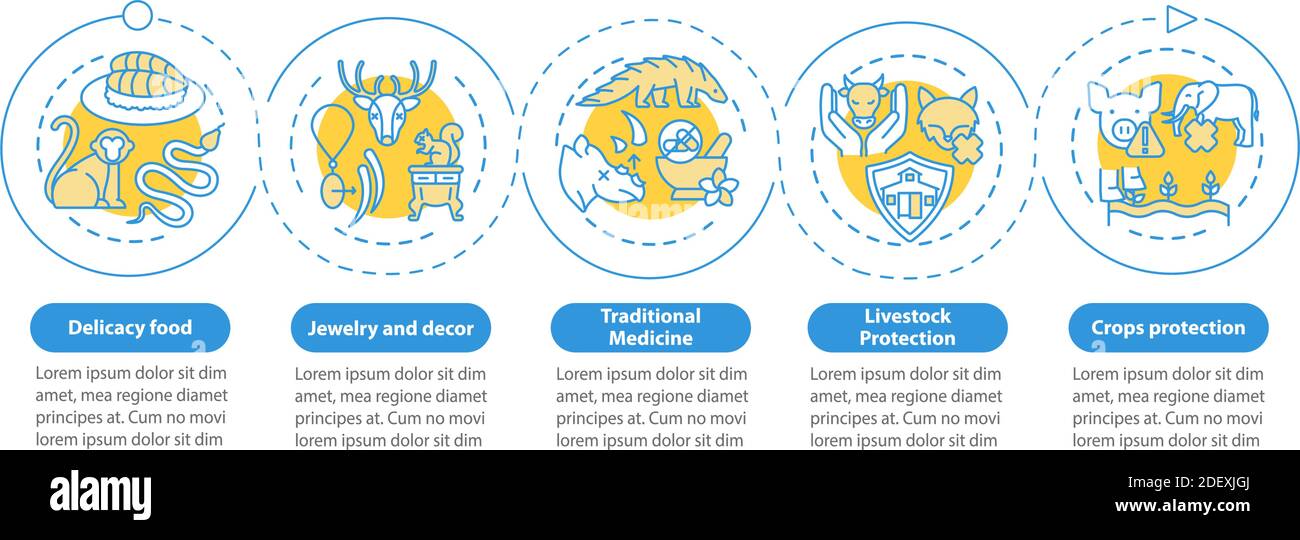 Delicacy food

Lorem ipsum dolor sit dim amet, mea regione diamet principes at. Cum no movi lorem ipsum dolor sit dim

Jewelry and decor

Lorem ipsum dolor sit dim amet, mea regione diamet principes at. Cum no movi lorem ipsum dolor sit dim

Traditional Medicine

Lorem ipsum dolor sit dim amet, mea regione diamet principes at. Cum no movi lorem ipsum dolor sit dim

Livestock Protection

Lorem ipsum dolor sit dim amet, mea regione diamet principes at. Cum no movi lorem ipsum dolor sit dim

Crops protection

Lorem ipsum dolor sit dim amet, mea regione diamet principes at. Cum no movi lorem ipsum dolor sit dim

alamy

Image ID: 2DEXJGJ
www.alamy.com