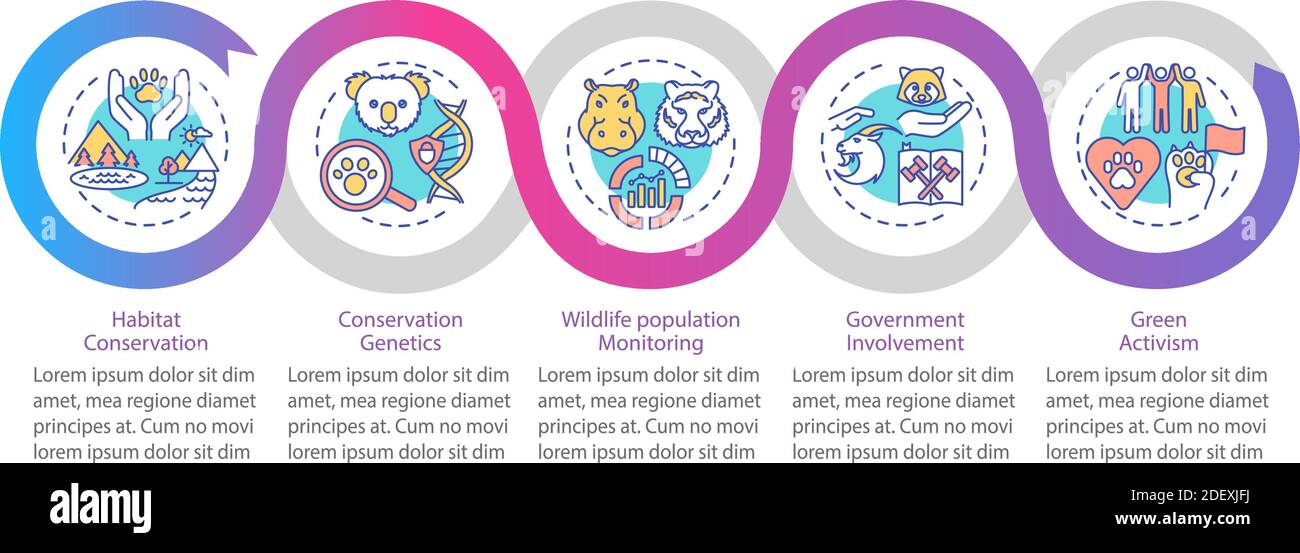 Habitat Conservation

Lorem ipsum dolor sit dim amet, mea regione diamet principes at. Cum no movi lorem ipsum dolor sit dim

Conservation Genetics

Lorem ipsum dolor sit dim amet, mea regione diamet principes at. Cum no movi lorem ipsum dolor sit dim

Wildlife population Monitoring

Lorem ipsum dolor sit dim amet, mea regione diamet principes at. Cum no movi lorem ipsum dolor sit dim

Government Involvement

Lorem ipsum dolor sit dim amet, mea regione diamet principes at. Cum no movi lorem ipsum dolor sit dim

Green Activism

Lorem ipsum dolor sit dim amet, mea regione diamet principes at. Cum no movi lorem ipsum dolor sit dim

alamy

Image ID: 2DEXJFJ
www.alamy.com