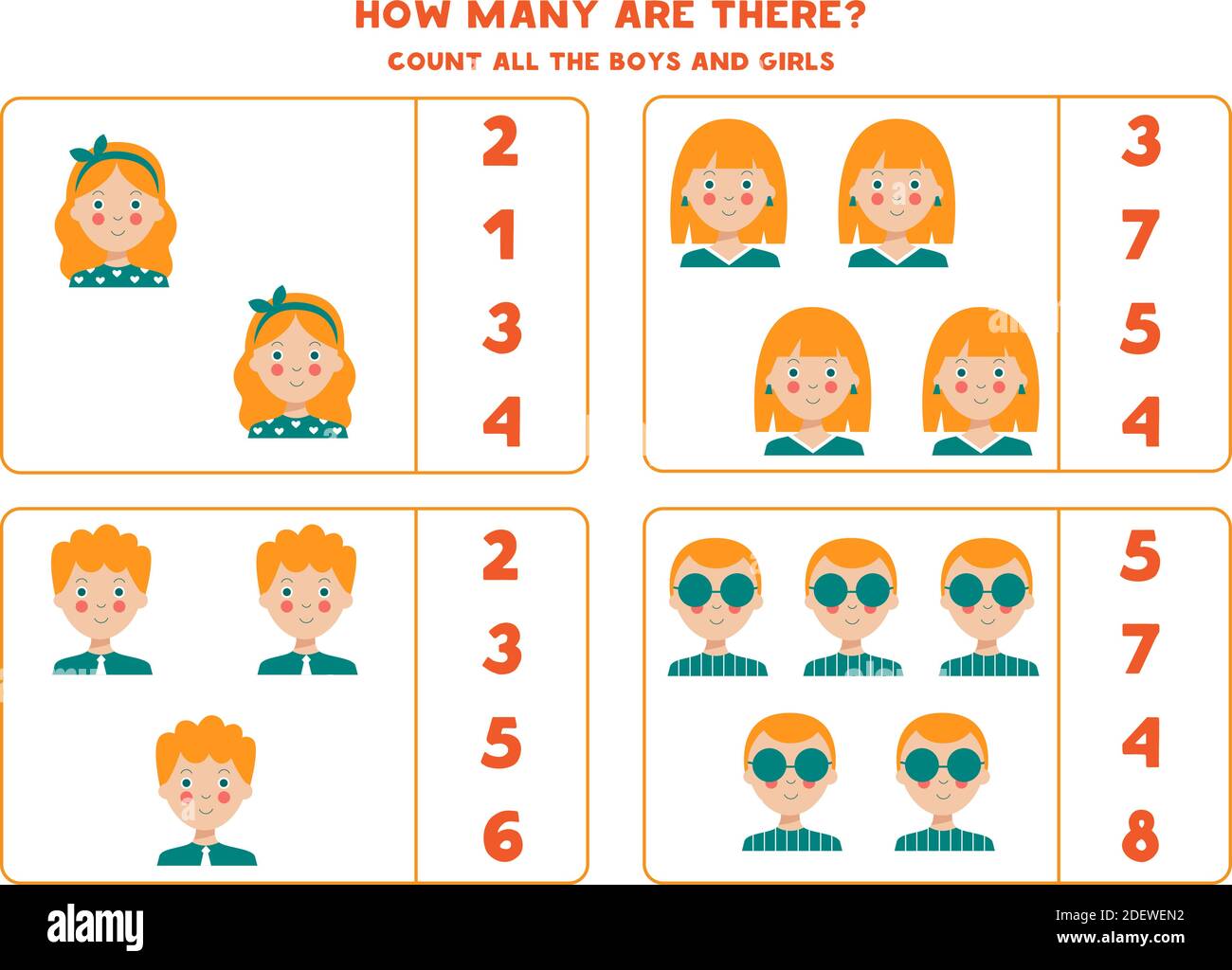 HOW MANY ARE THERE?
COUNT ALL THE BOYS AND GIRLS

2
1
3
4

3
7
5
4

2
3
5
6

5
7
4
8

alamy

Image ID: 2DEWEN2
www.alamy.com