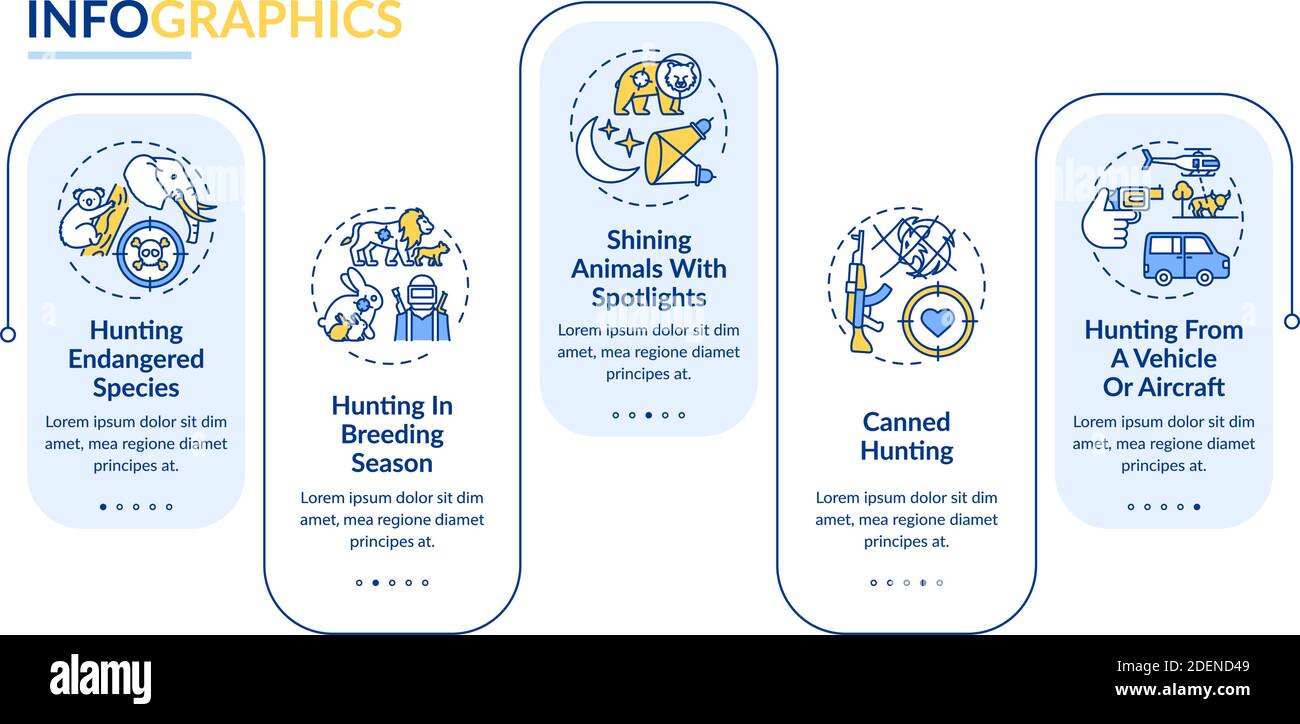 INFOGRAPHICS

Hunting Endangered Species

Lorem ipsum dolor sit dim amet, mea regione diamet principes at.

Hunting In Breeding Season

Lorem ipsum dolor sit dim amet, mea regione diamet principes at.

Shining Animals With Spotlights

Lorem ipsum dolor sit dim amet, mea regione diamet principes at.

Canned Hunting

Lorem ipsum dolor sit dim amet, mea regione diamet principes at.

Hunting From A Vehicle Or Aircraft

Lorem ipsum dolor sit dim amet, mea regione diamet principes at.

alamy

Image ID: 2DEND49
www.alamy.com