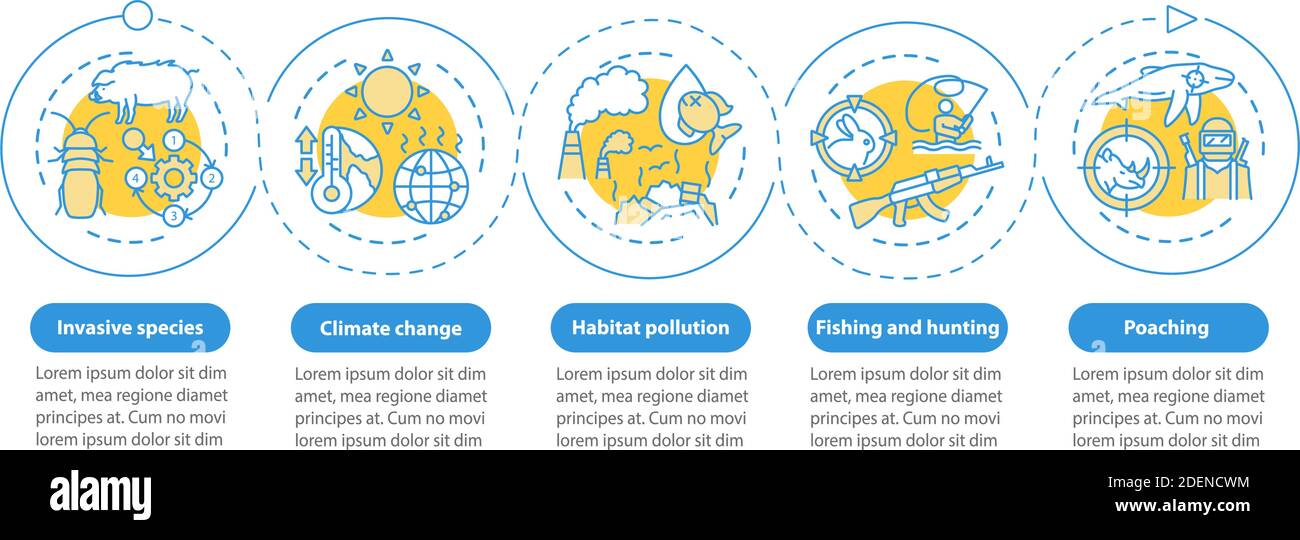 1
2
3
4

Invasive species

Lorem ipsum dolor sit dim amet, mea regione diamet principes at. Cum no movi lorem ipsum dolor sit dim

Climate change

Lorem ipsum dolor sit dim amet, mea regione diamet principes at. Cum no movi lorem ipsum dolor sit dim

Habitat pollution

Lorem ipsum dolor sit dim amet, mea regione diamet principes at. Cum no movi lorem ipsum dolor sit dim

Fishing and hunting

Lorem ipsum dolor sit dim amet, mea regione diamet principes at. Cum no movi lorem ipsum dolor sit dim

Poaching

Lorem ipsum dolor sit dim amet, mea regione diamet principes at. Cum no movi lorem ipsum dolor sit dim

alamy

Image ID: 2DENCWM
www.alamy.com