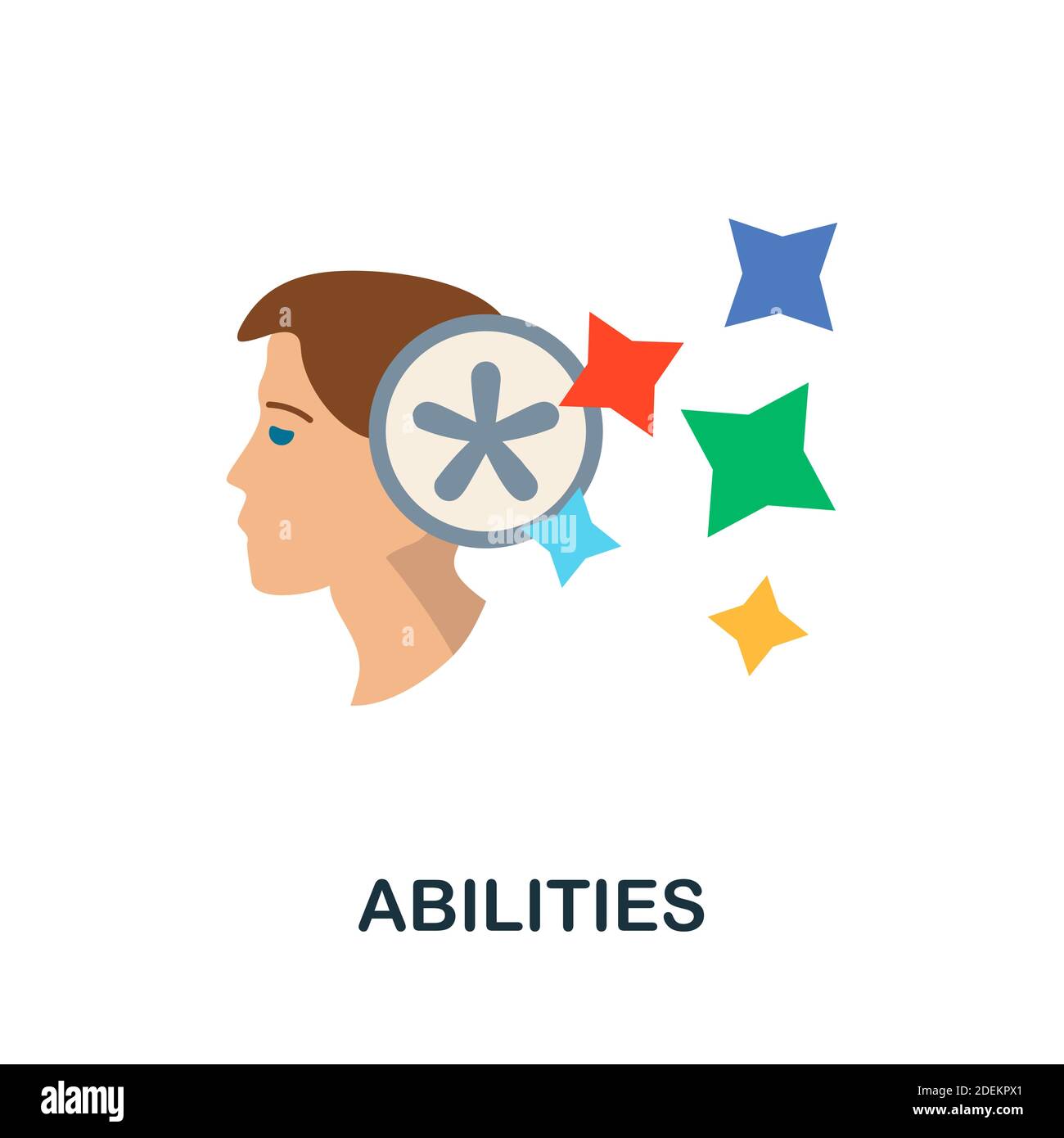 alamy

ABILITIES

alamy

Image ID: 2DEKPX1
www.alamy.com