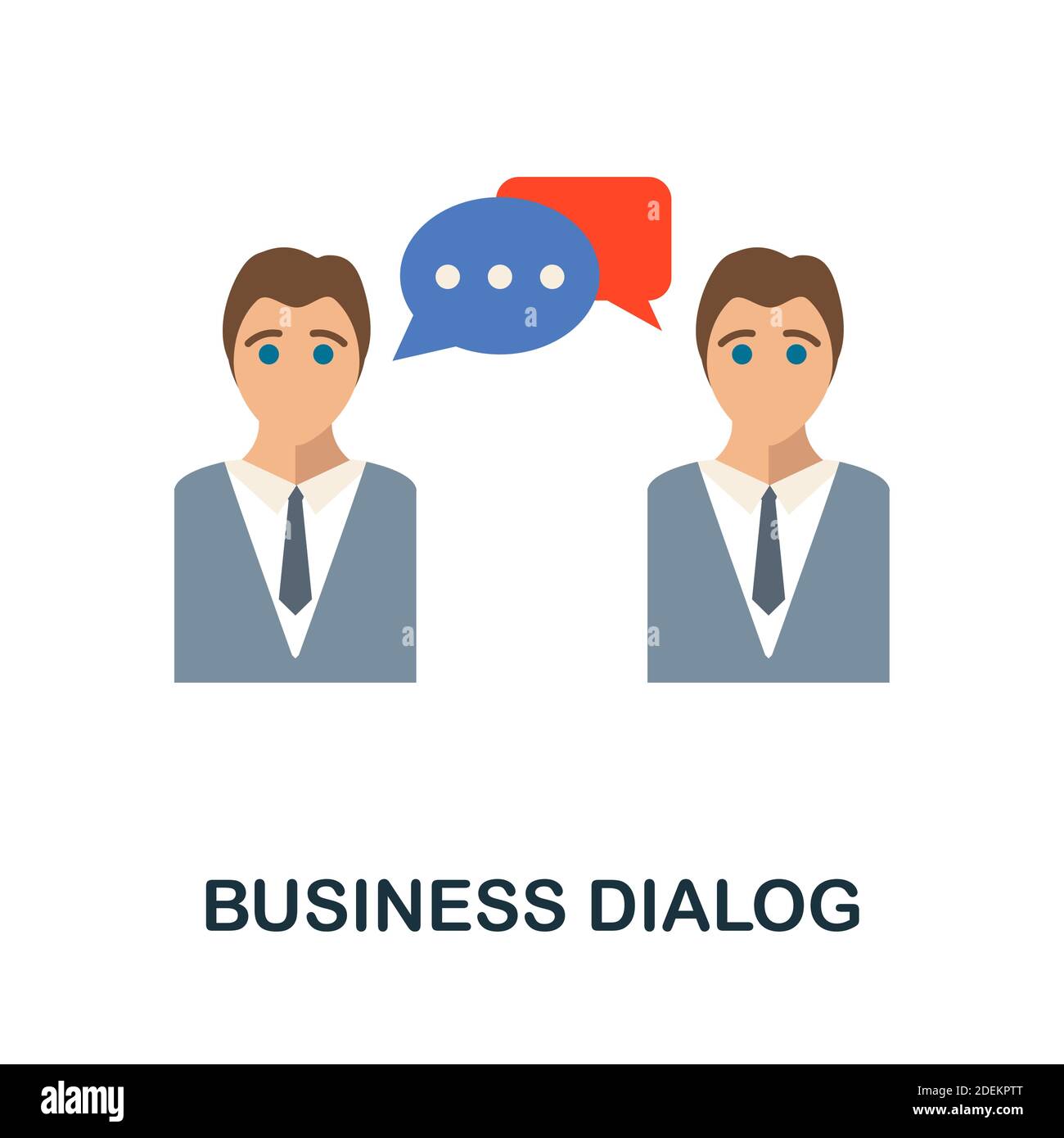 BUSINESS DIALOG

alamy

Image ID: 2DEKPTT
www.alamy.com