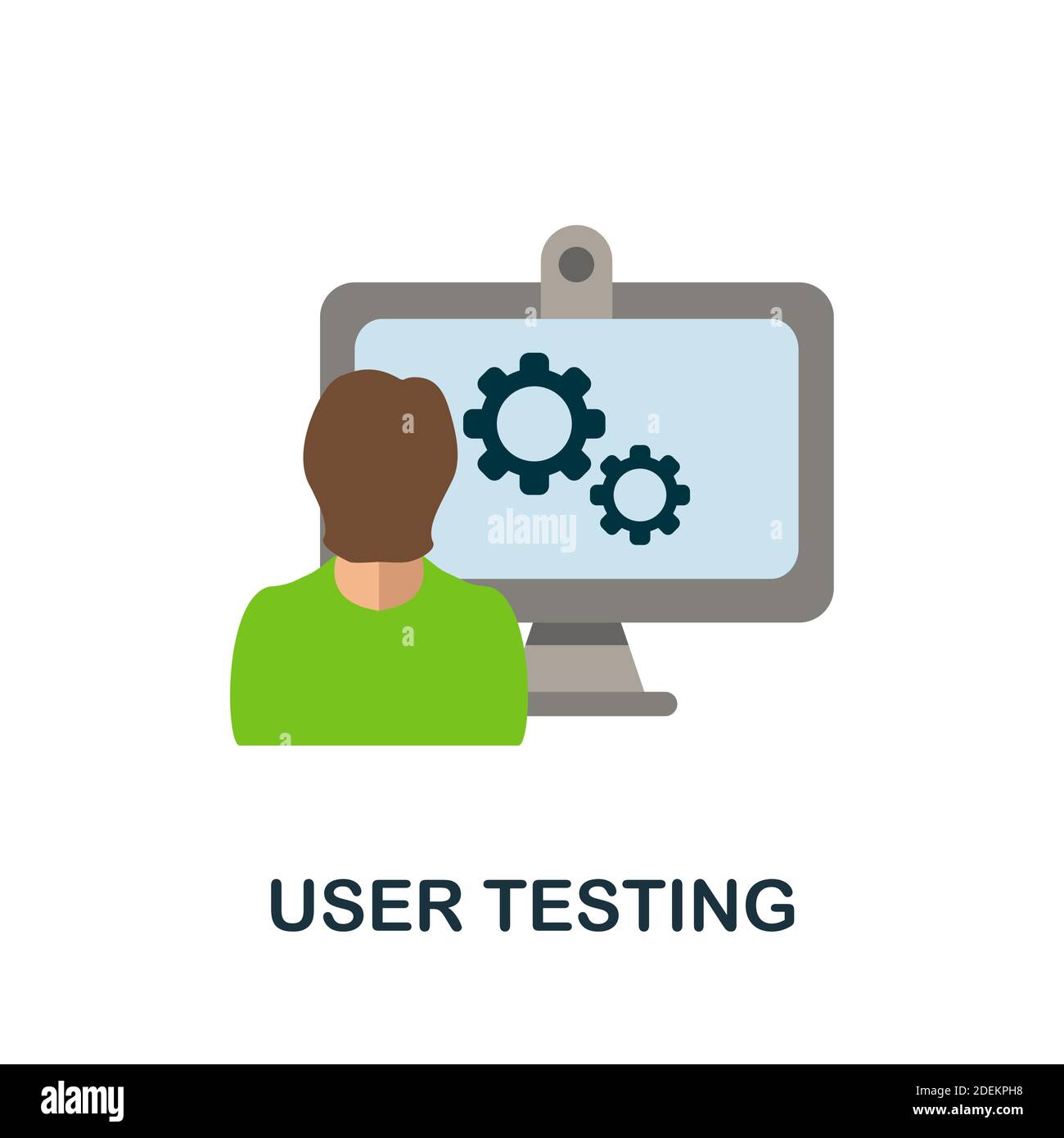 alamy

USER TESTING

alamy

Image ID: 2DEKPH8
www.alamy.com