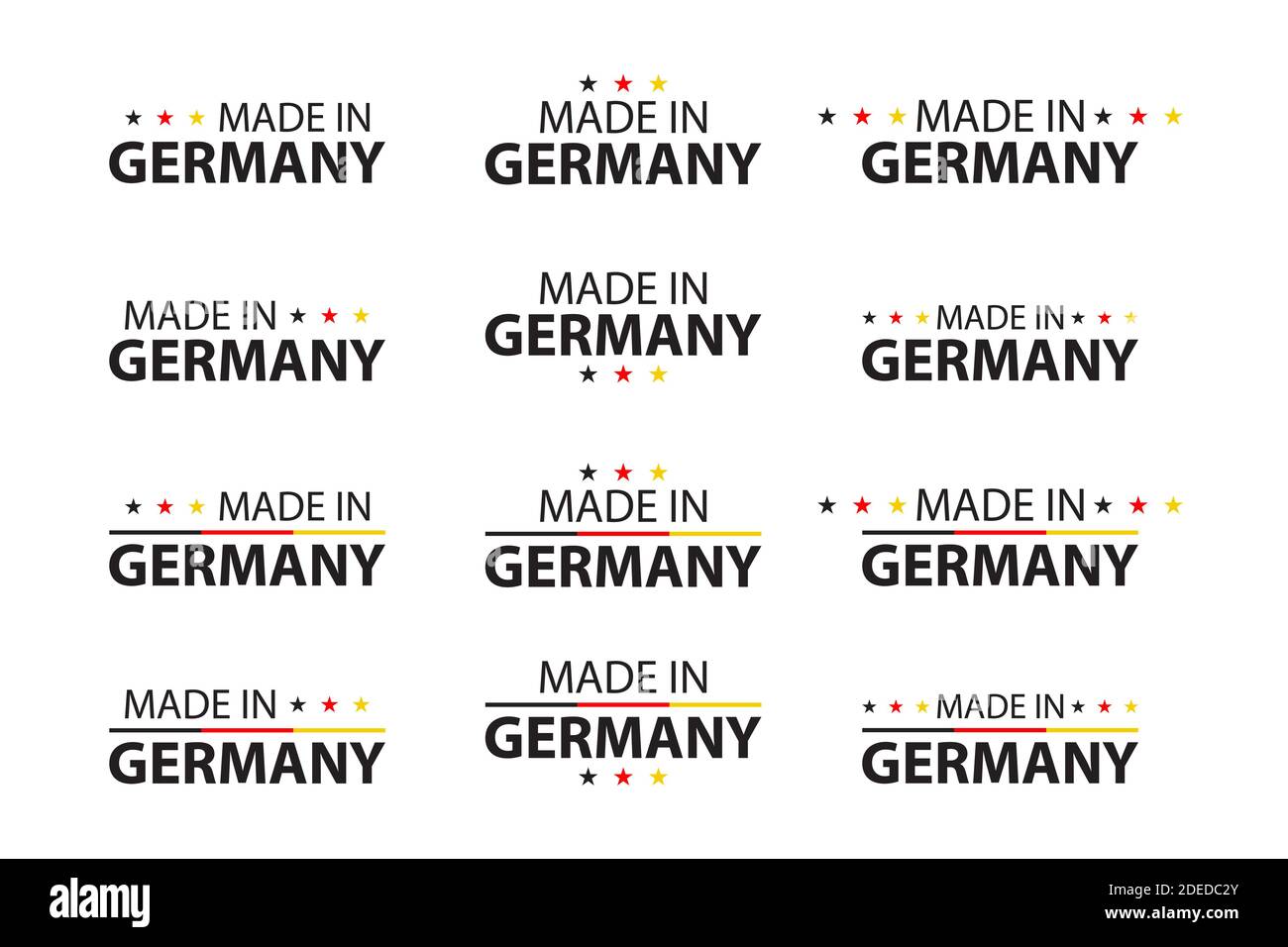 MADE IN GERMANY

MADE IN GERMANY

MADE IN GERMANY

MADE IN GERMANY

MADE IN GERMANY

MADE IN GERMANY

MADE IN GERMANY

MADE IN GERMANY

MADE IN GERMANY

MADE IN GERMANY

MADE IN GERMANY

MADE IN GERMANY

alamy

Image ID: 2DEDC2Y
www.alamy.com