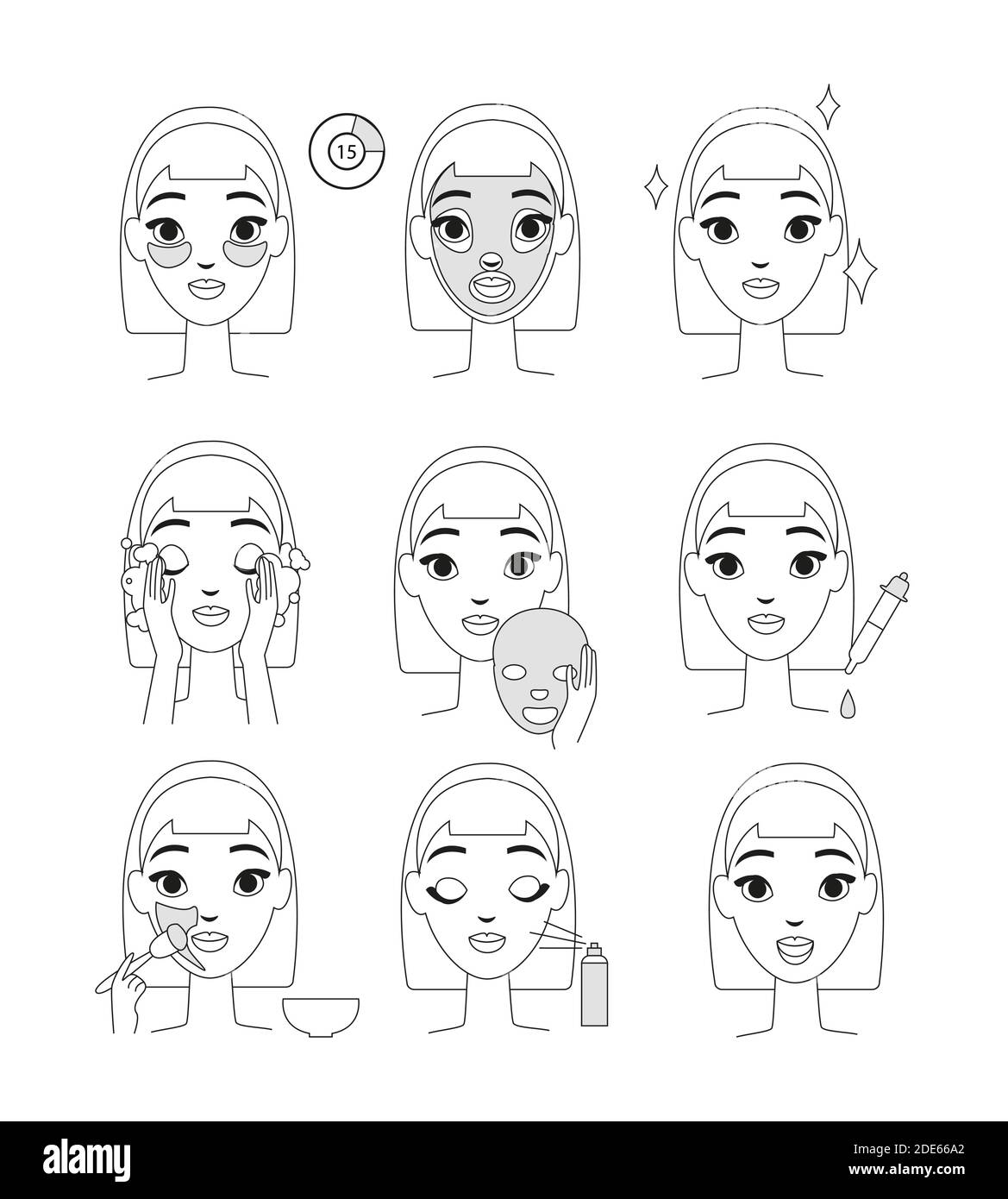 15

alamy

Image ID: 2DE66A2
www.alamy.com