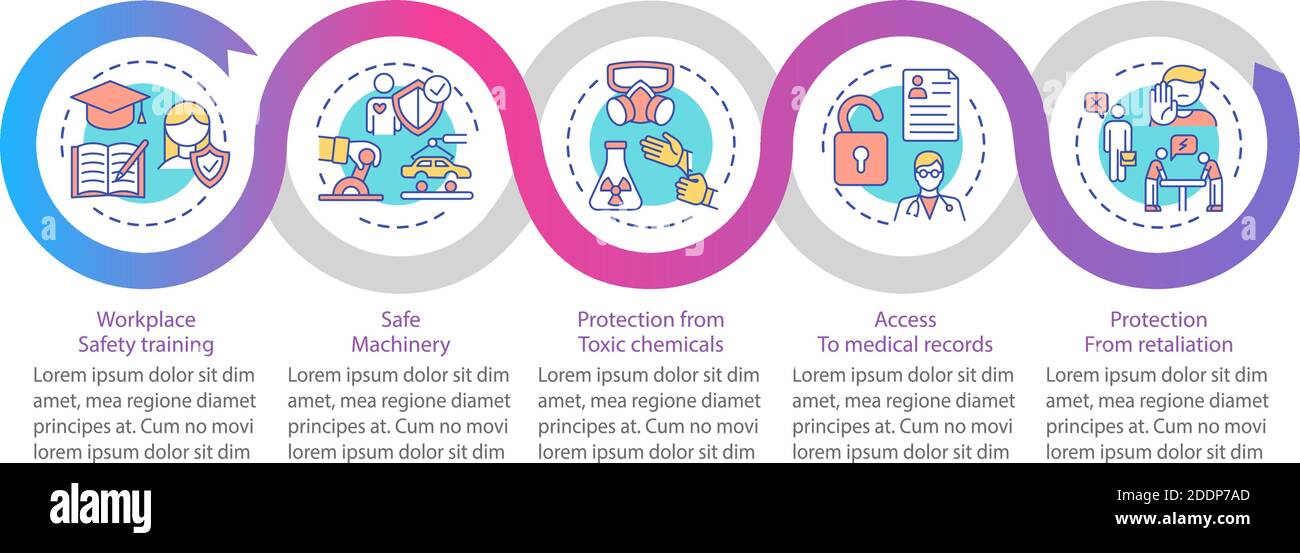 Workplace Safety training

Lorem ipsum dolor sit dim amet, mea regione diamet principes at. Cum no movi lorem ipsum dolor sit dim

Safe Machinery

Lorem ipsum dolor sit dim amet, mea regione diamet principes at. Cum no movi lorem ipsum dolor sit dim

Protection from Toxic chemicals

Lorem ipsum dolor sit dim amet, mea regione diamet principes at. Cum no movi lorem ipsum dolor sit dim

Access To medical records

Lorem ipsum dolor sit dim amet, mea regione diamet principes at. Cum no movi lorem ipsum dolor sit dim

Protection From retaliation

Lorem ipsum dolor sit dim amet, mea regione diamet principes at. Cum no movi lorem ipsum dolor sit dim

alamy

Image ID: 2DDP7AD
www.alamy.com