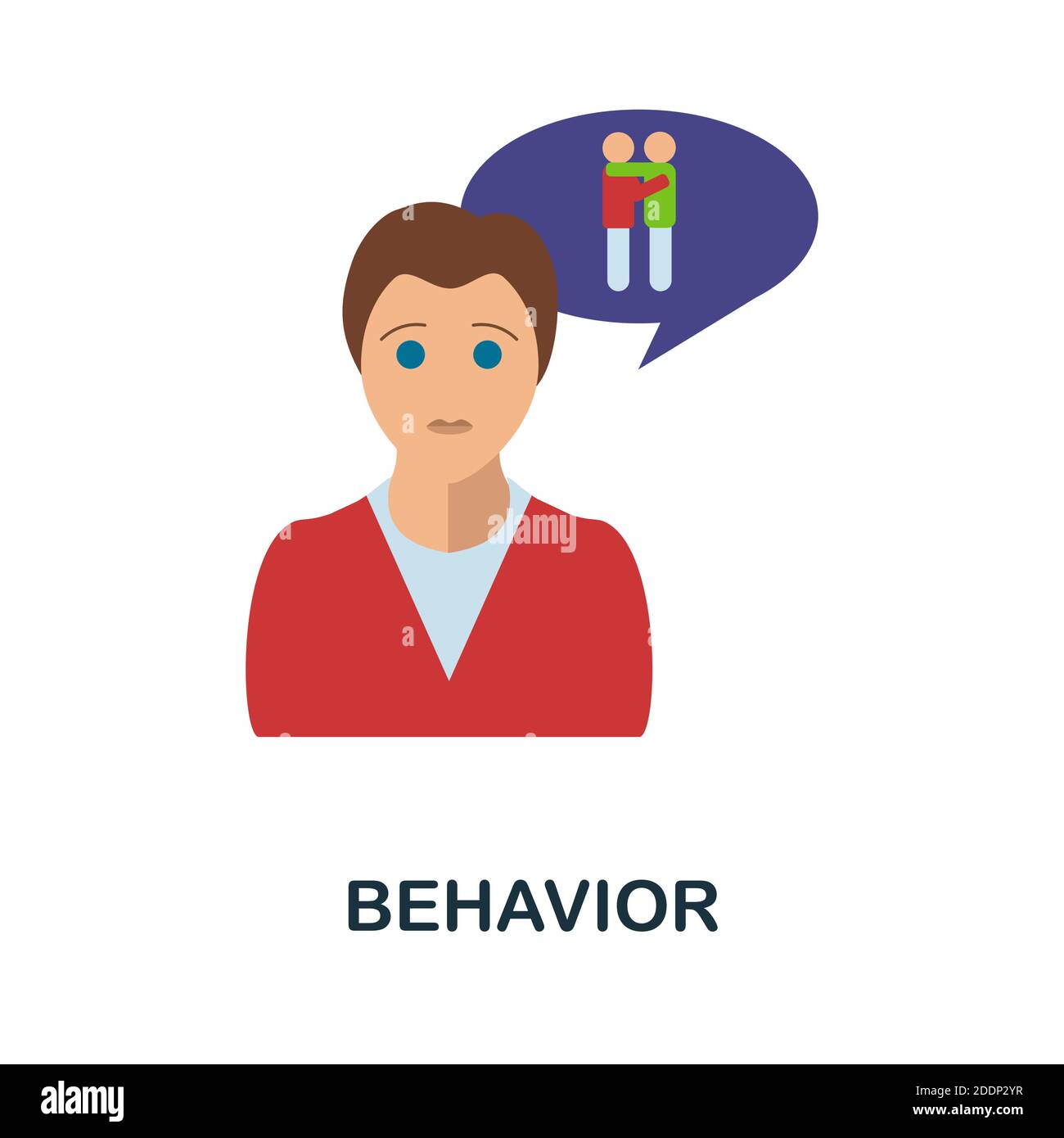 alamy

BEHAVIOR

alamy
Image ID: 2DDP2YR
www.alamy.com