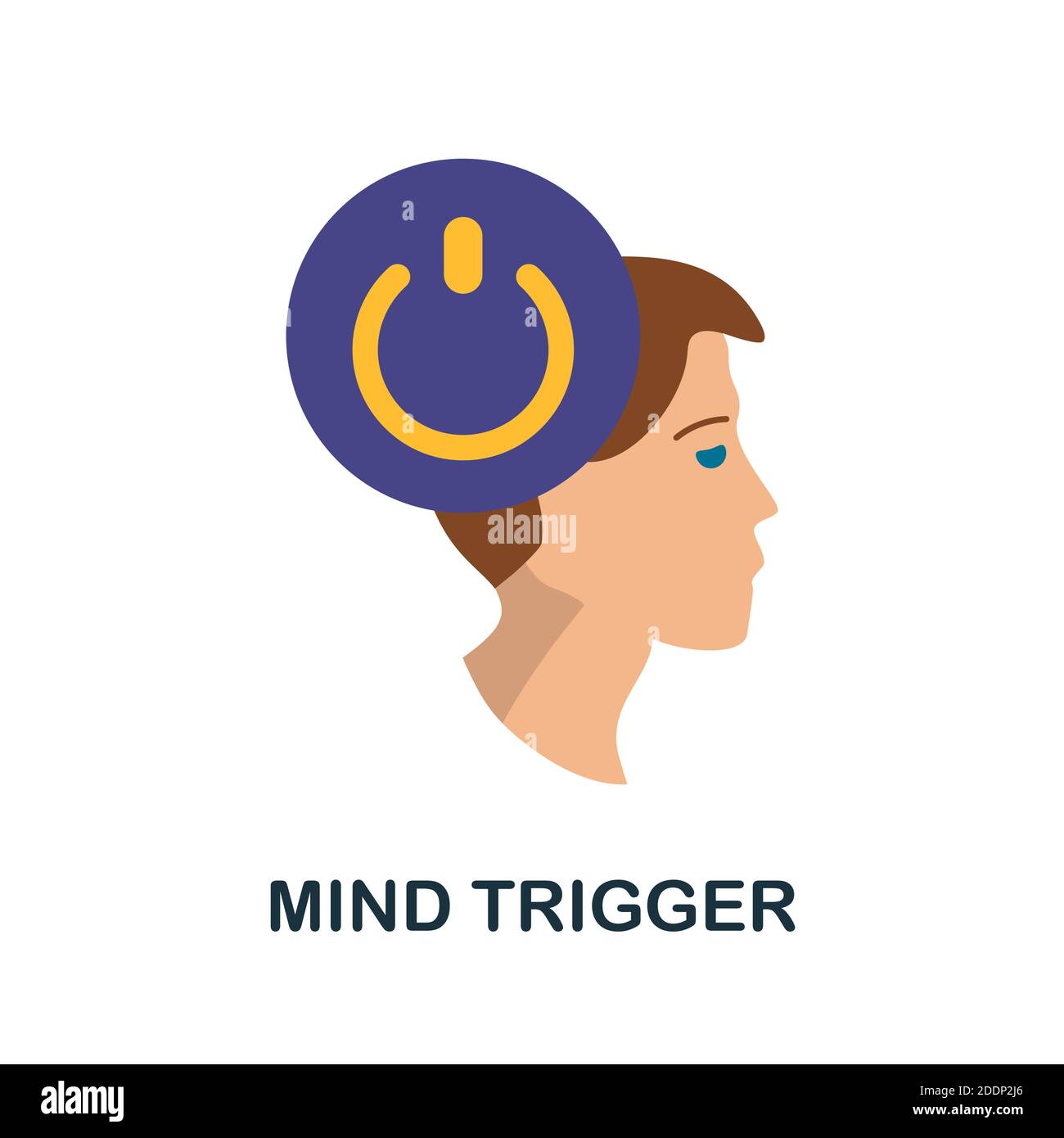 alamy

MIND TRIGGER

alamy

Image ID: 2DDP2J6
www.alamy.com