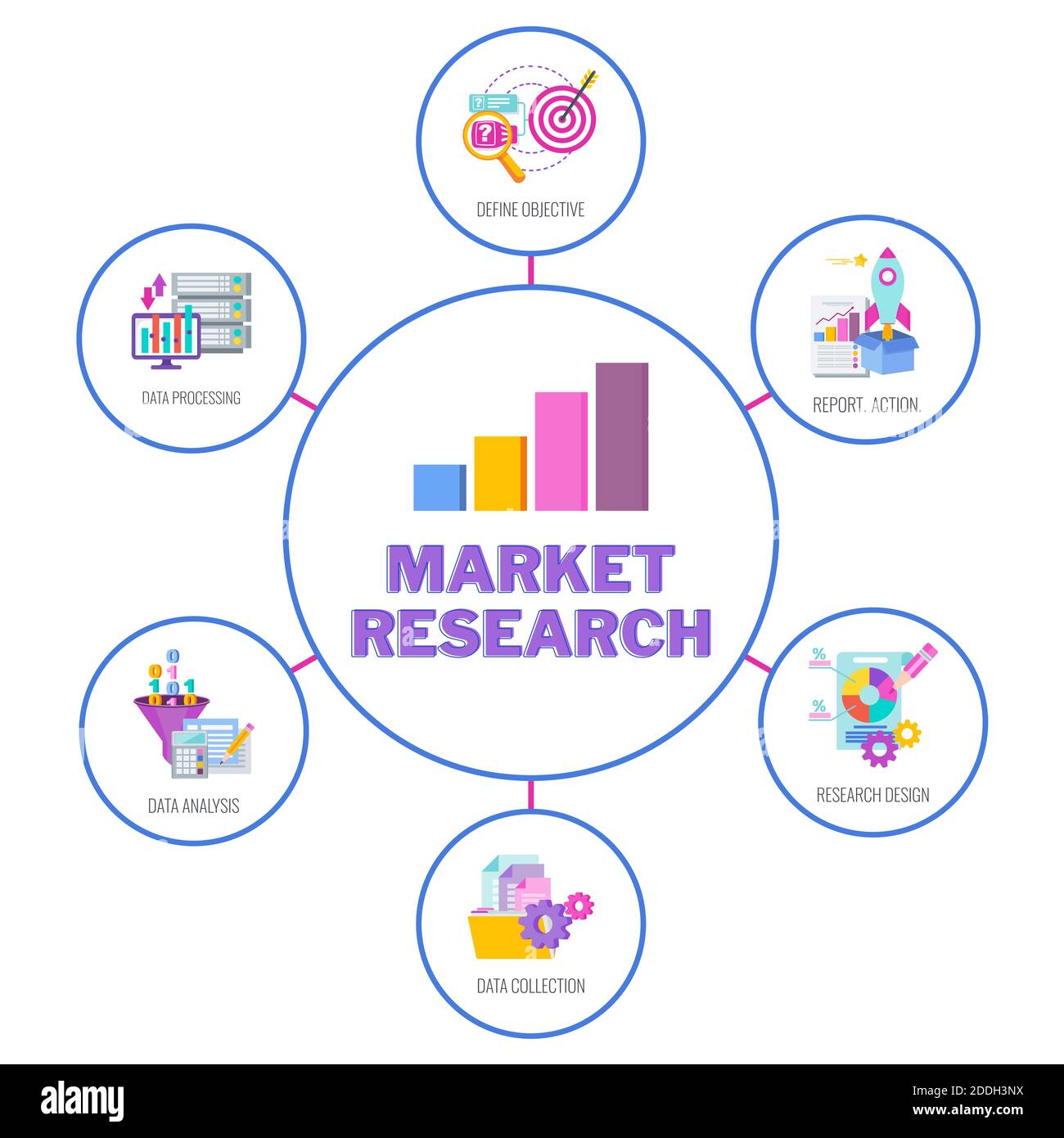 DEFINE OBJECTIVE

DATA PROCESSING

REPORT. ACTION.

MARKET RESEARCH

DATA ANALYSIS

RESEARCH DESIGN

DATA COLLECTION

alamy

Image ID: 2DDH3NX
www.alamy.com