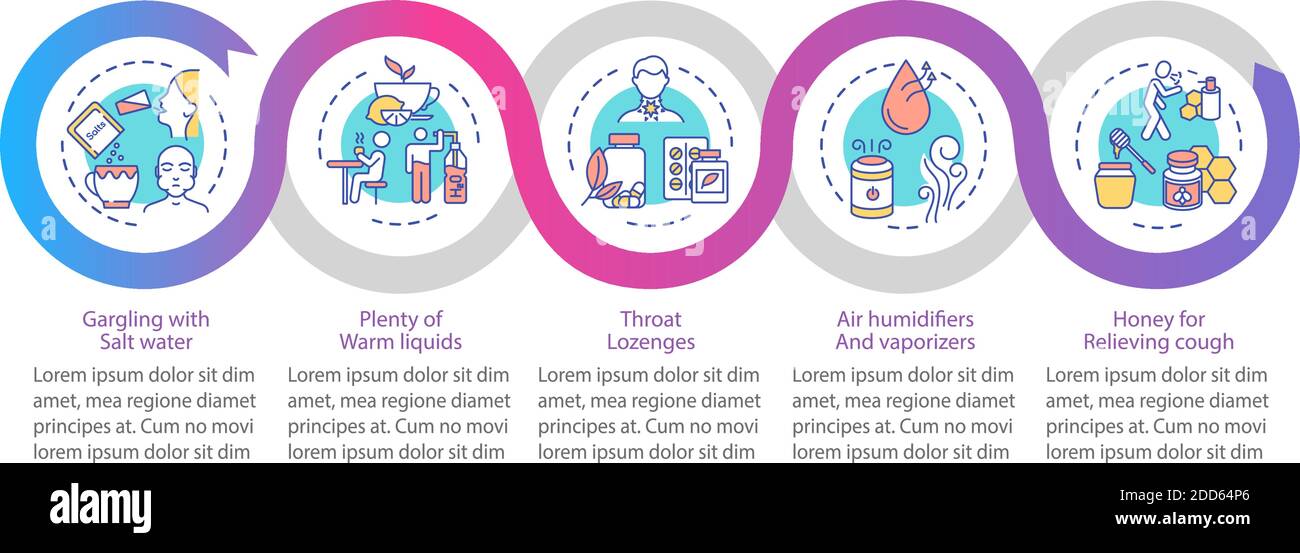 Salts

Gargling with Salt water

Lorem ipsum dolor sit dim amet, mea regione diamet principes at. Cum no movi lorem ipsum dolor sit dim

Plenty of Warm liquids

Lorem ipsum dolor sit dim amet, mea regione diamet principes at. Cum no movi lorem ipsum dolor sit dim

Throat Lozenges

Lorem ipsum dolor sit dim amet, mea regione diamet principes at. Cum no movi lorem ipsum dolor sit dim

Air humidifiers And vaporizers

Lorem ipsum dolor sit dim amet, mea regione diamet principes at. Cum no movi lorem ipsum dolor sit dim

Honey for Relieving cough

Lorem ipsum dolor sit dim amet, mea regione diamet principes at. Cum no movi lorem ipsum dolor sit dim

alamy

Image ID: 2DD64P6
www.alamy.com