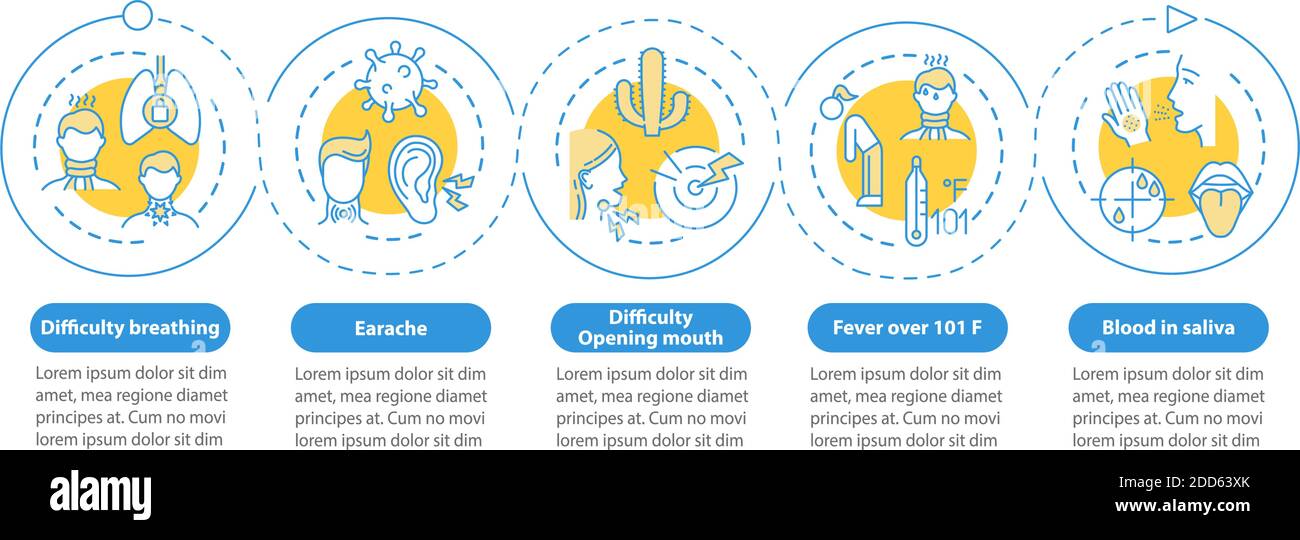 °F
101

Difficulty breathing

Lorem ipsum dolor sit dim amet, mea regione diamet principes at. Cum no movi lorem ipsum dolor sit dim

Earache

Lorem ipsum dolor sit dim amet, mea regione diamet principes at. Cum no movi lorem ipsum dolor sit dim

Difficulty Opening mouth

Lorem ipsum dolor sit dim amet, mea regione diamet principes at. Cum no movi lorem ipsum dolor sit dim

Fever over 101 F

Lorem ipsum dolor sit dim amet, mea regione diamet principes at. Cum no movi lorem ipsum dolor sit dim

Blood in saliva

Lorem ipsum dolor sit dim amet, mea regione diamet principes at. Cum no movi lorem ipsum dolor sit dim

alamy

Image ID: 2DD63XK
www.alamy.com