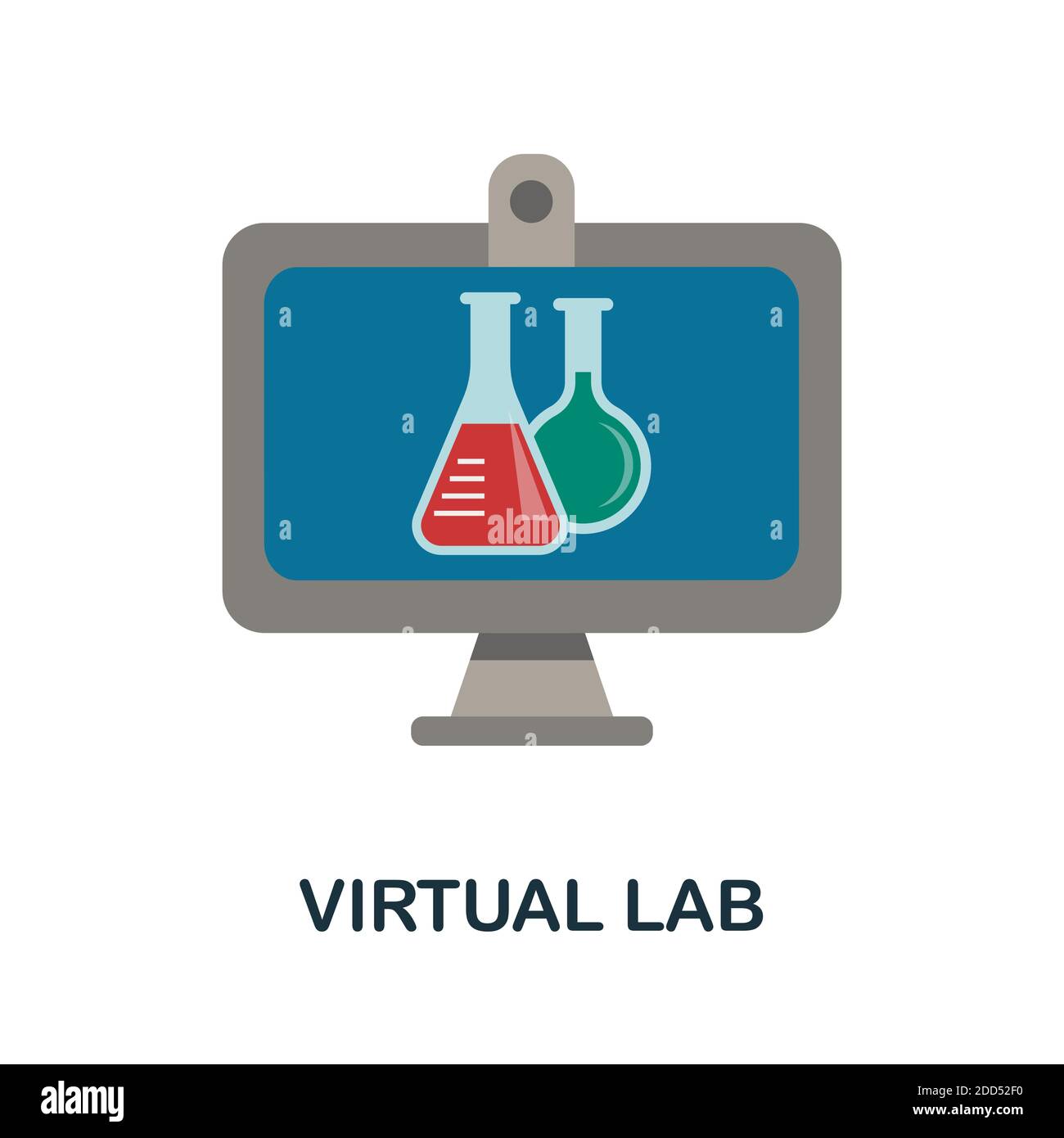 alamy

VIRTUAL LAB

alamy

Image ID: 2DD52F0
www.alamy.com