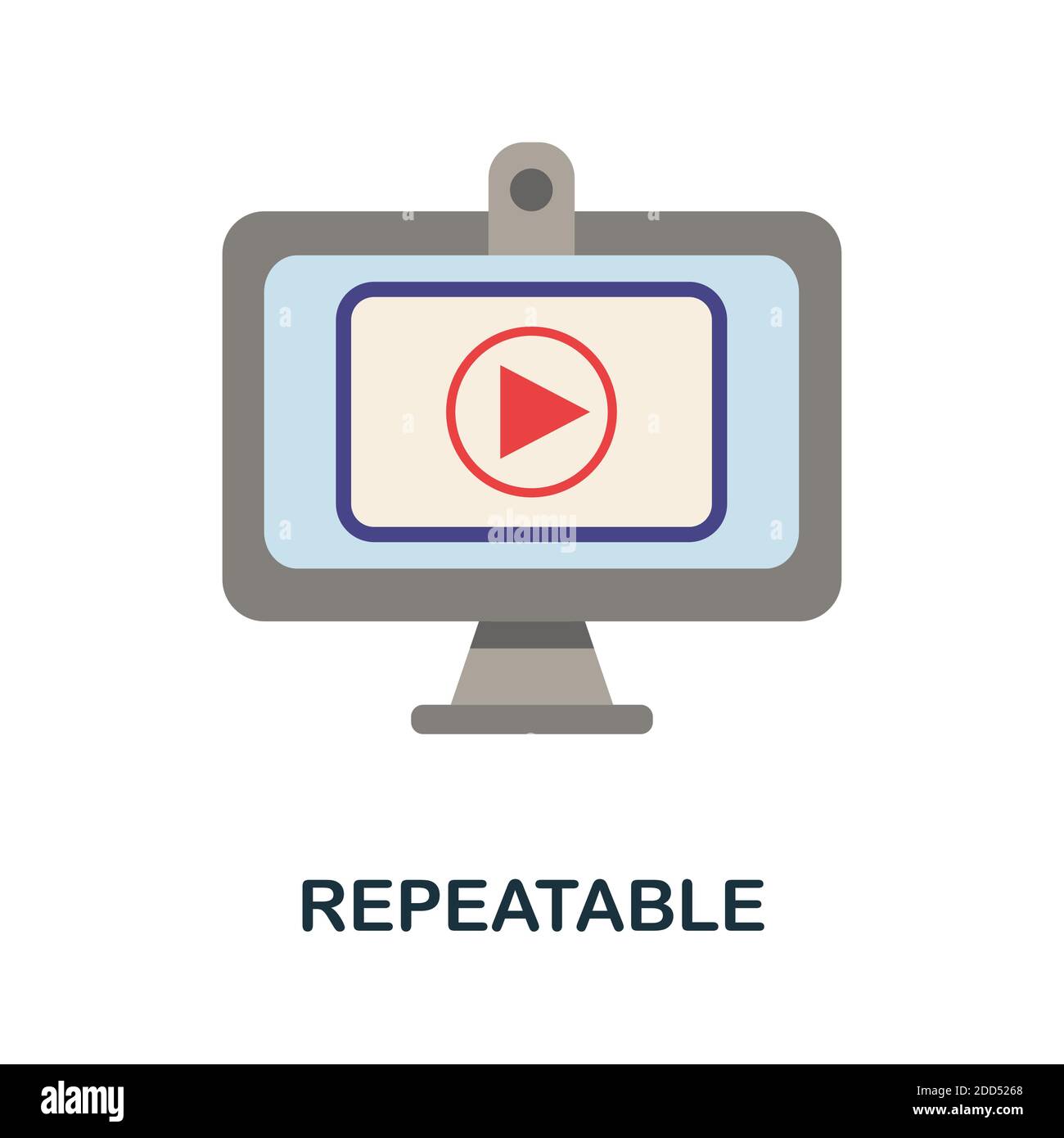 alamy

REPEATABLE

alamy

Image ID: 2DD5268
www.alamy.com