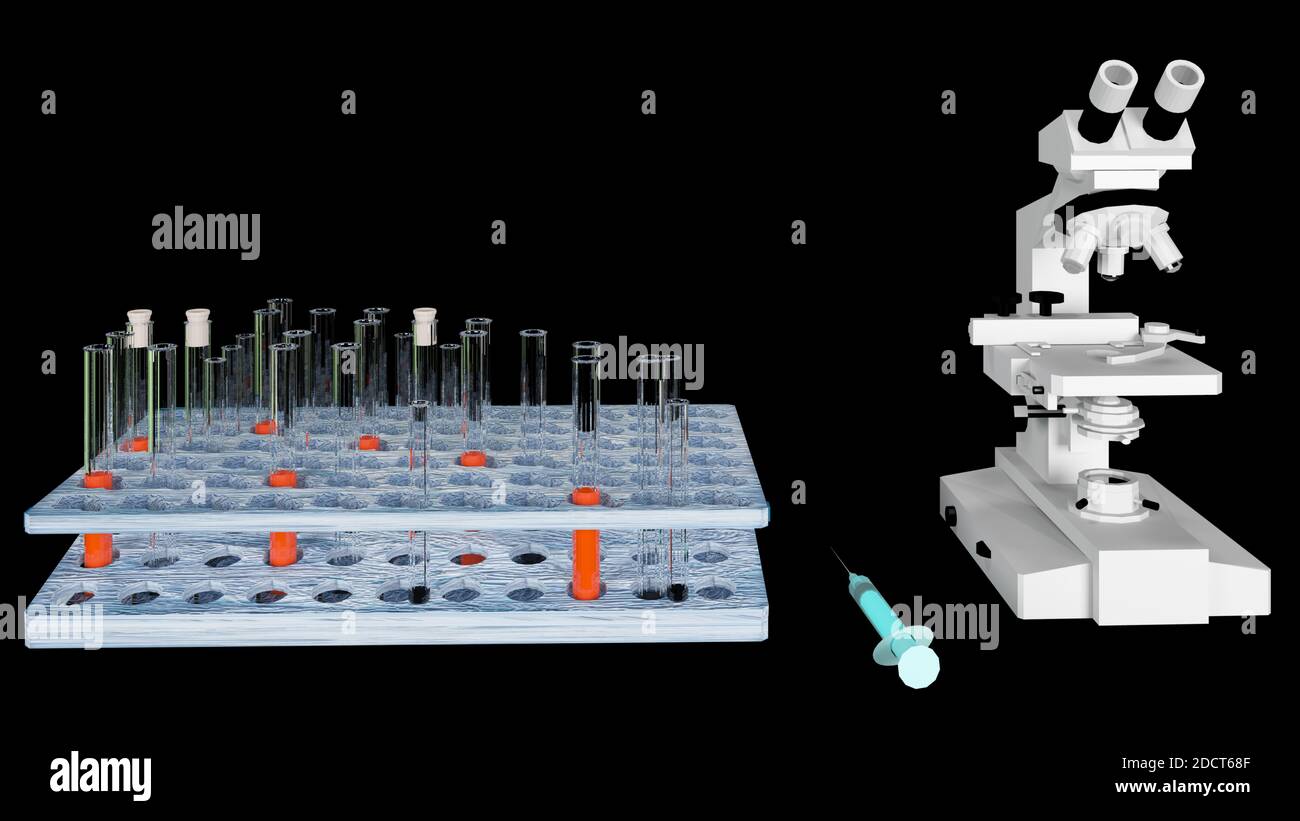 alamy
alamy
alamy
alamy
alamy
alamy
2DCT68F
www.alamy.com