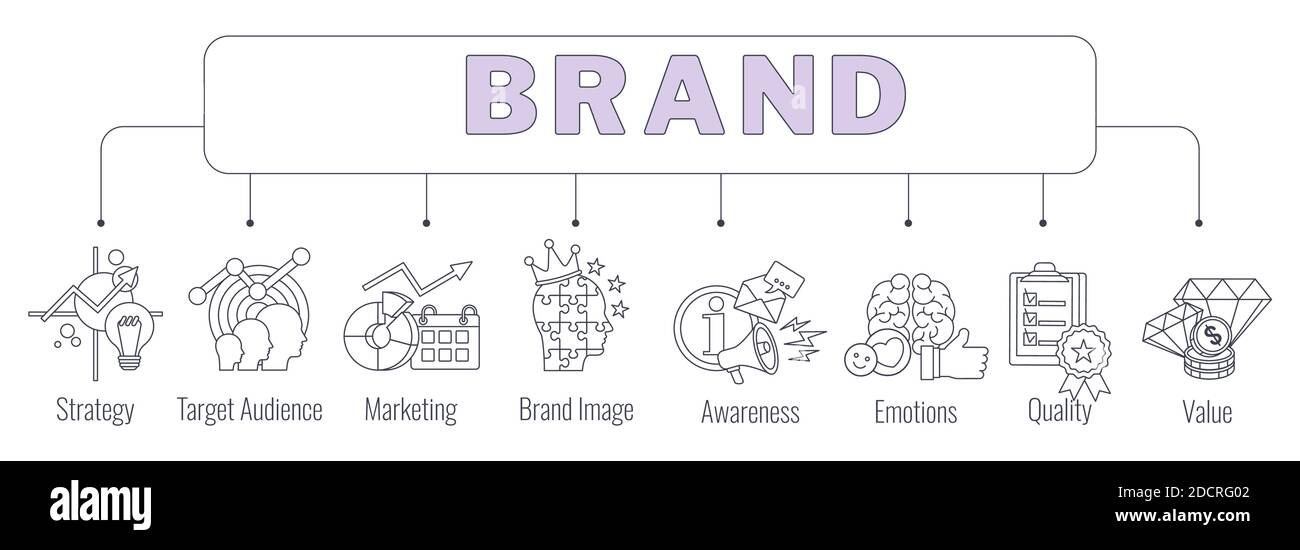 BRAND

Strategy

Target Audience

Marketing

Brand Image

Awareness

Emotions

Quality

Value

alamy

Image ID: 2DCRG02
www.alamy.com