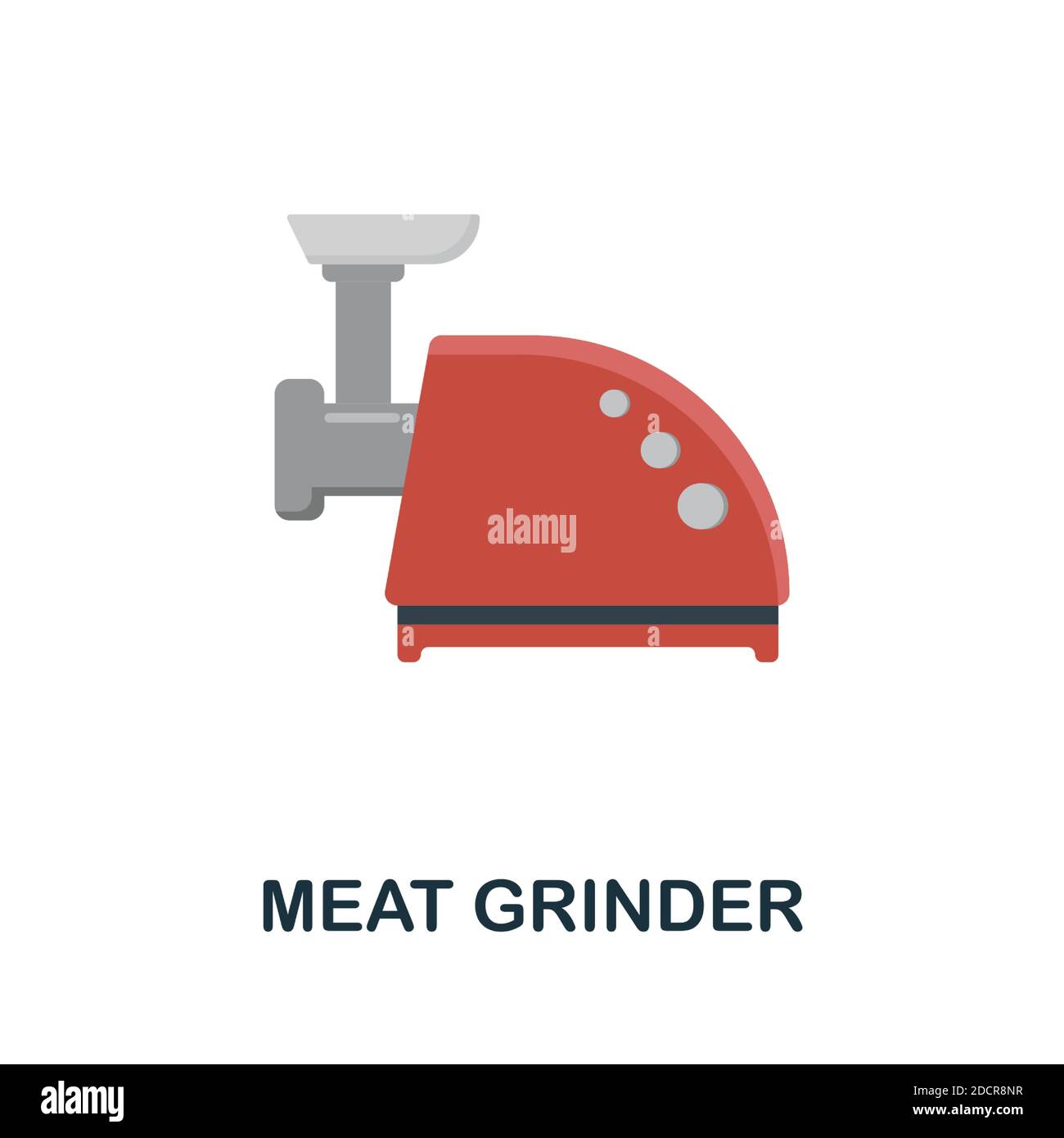 alamy

MEAT GRINDER

alamy

Image ID: 2DCR8NR
www.alamy.com