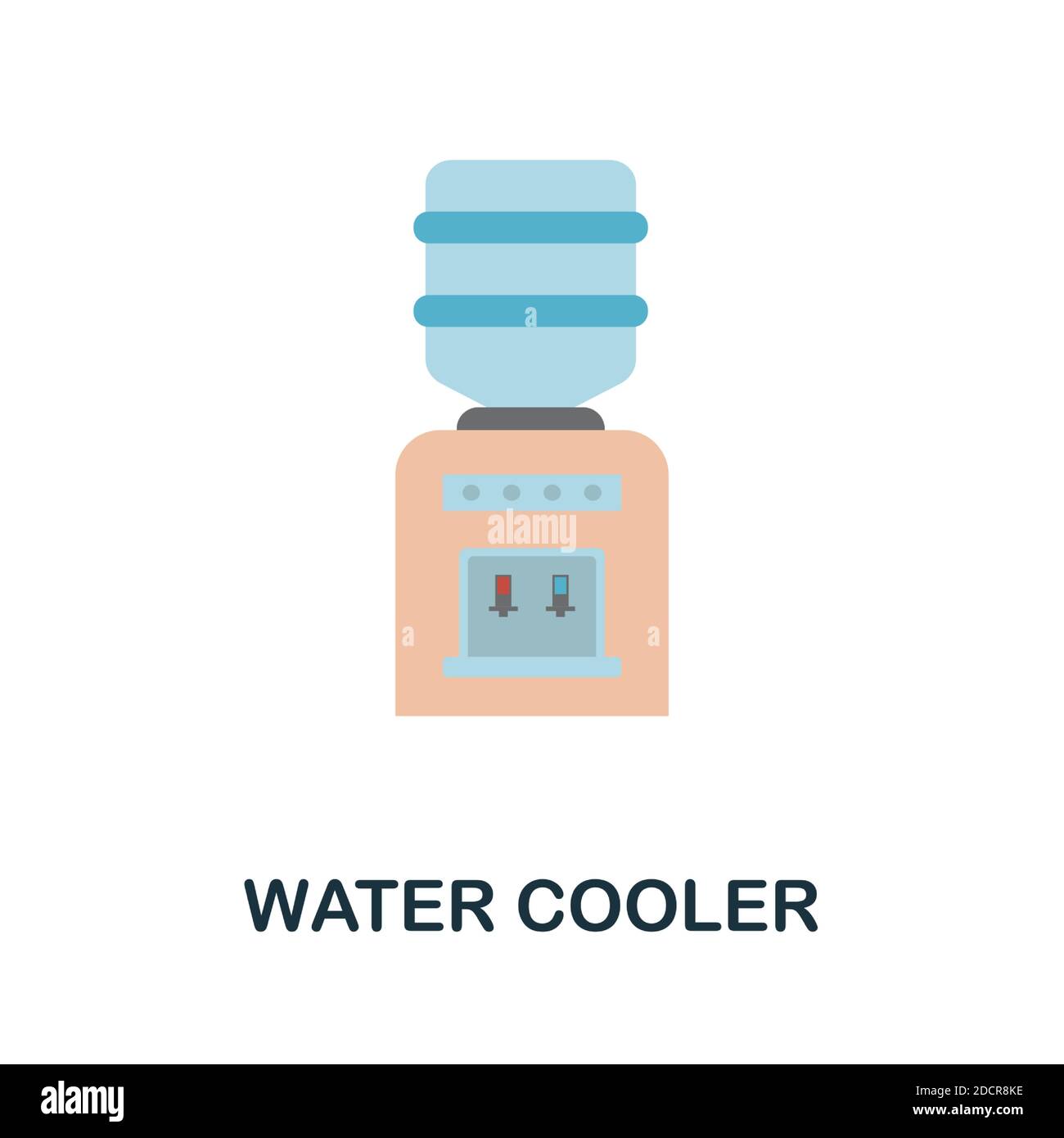 a

alamy

a

a

WATER COOLER

alamy

Image ID: 2DCR8KE
www.alamy.com