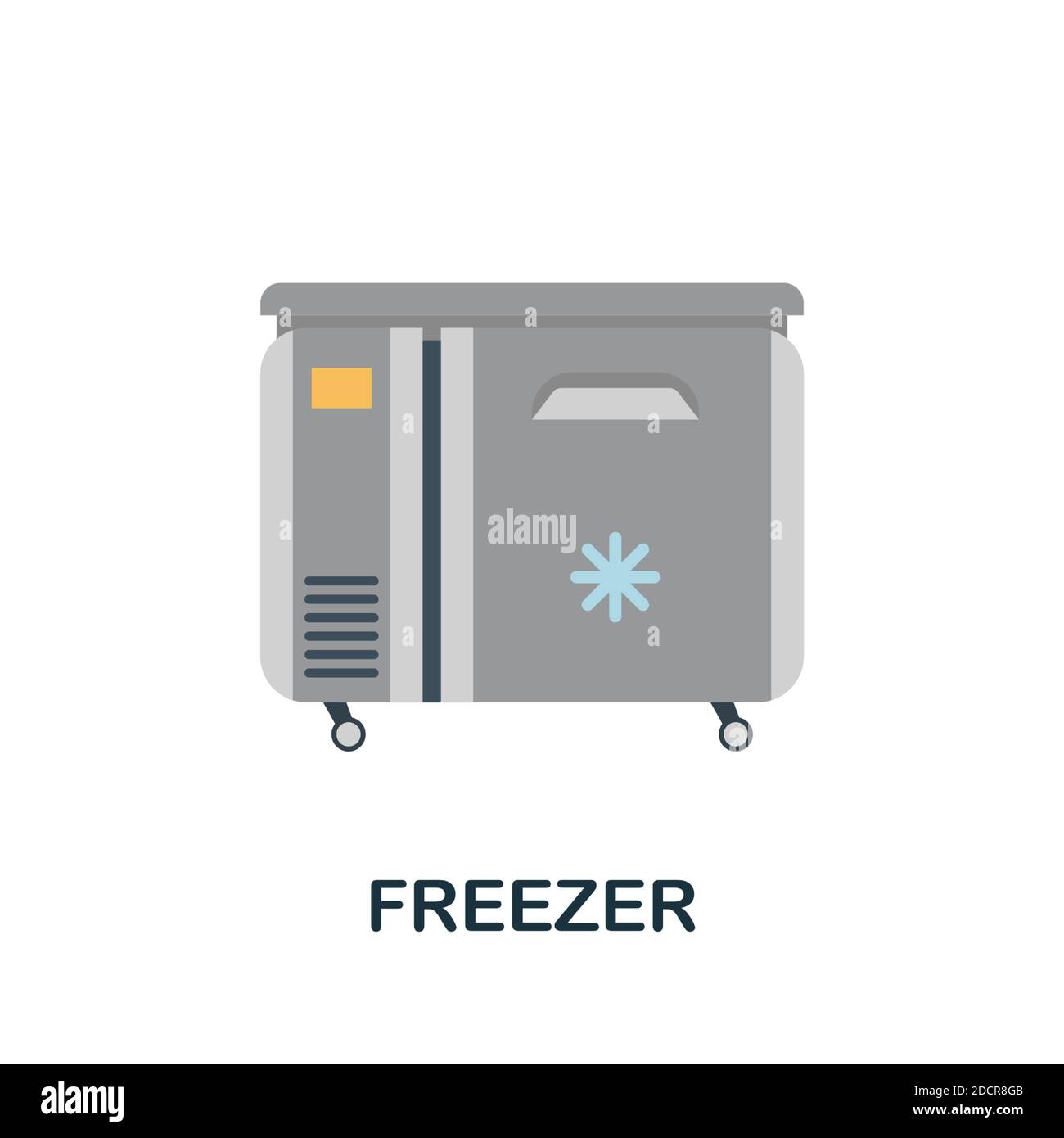 alamy

FREEZER

alamy

Image ID: 2DCR8GB
www.alamy.com