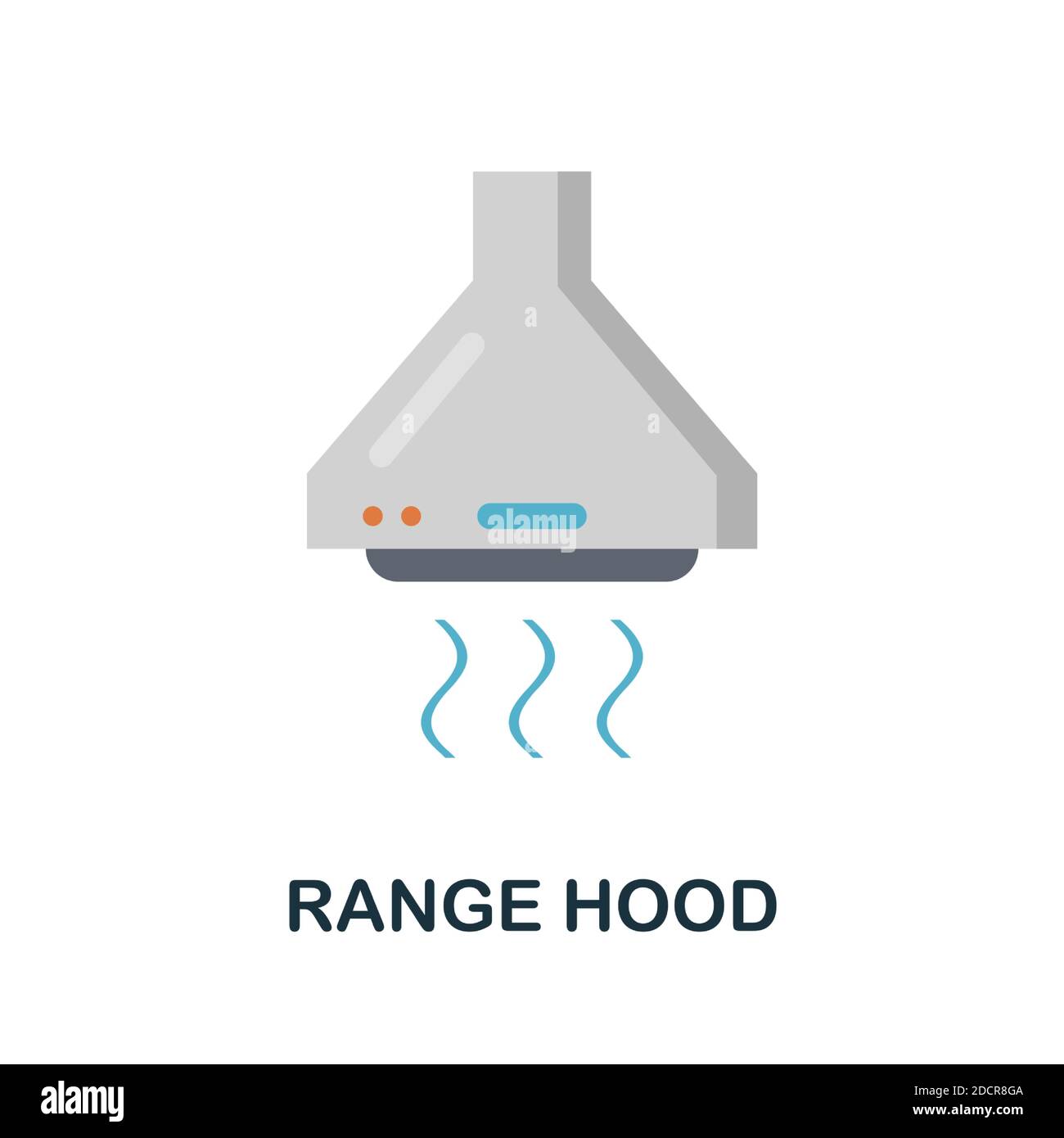 alamy

RANGE HOOD

alamy
Image ID: 2DCR8GA
www.alamy.com