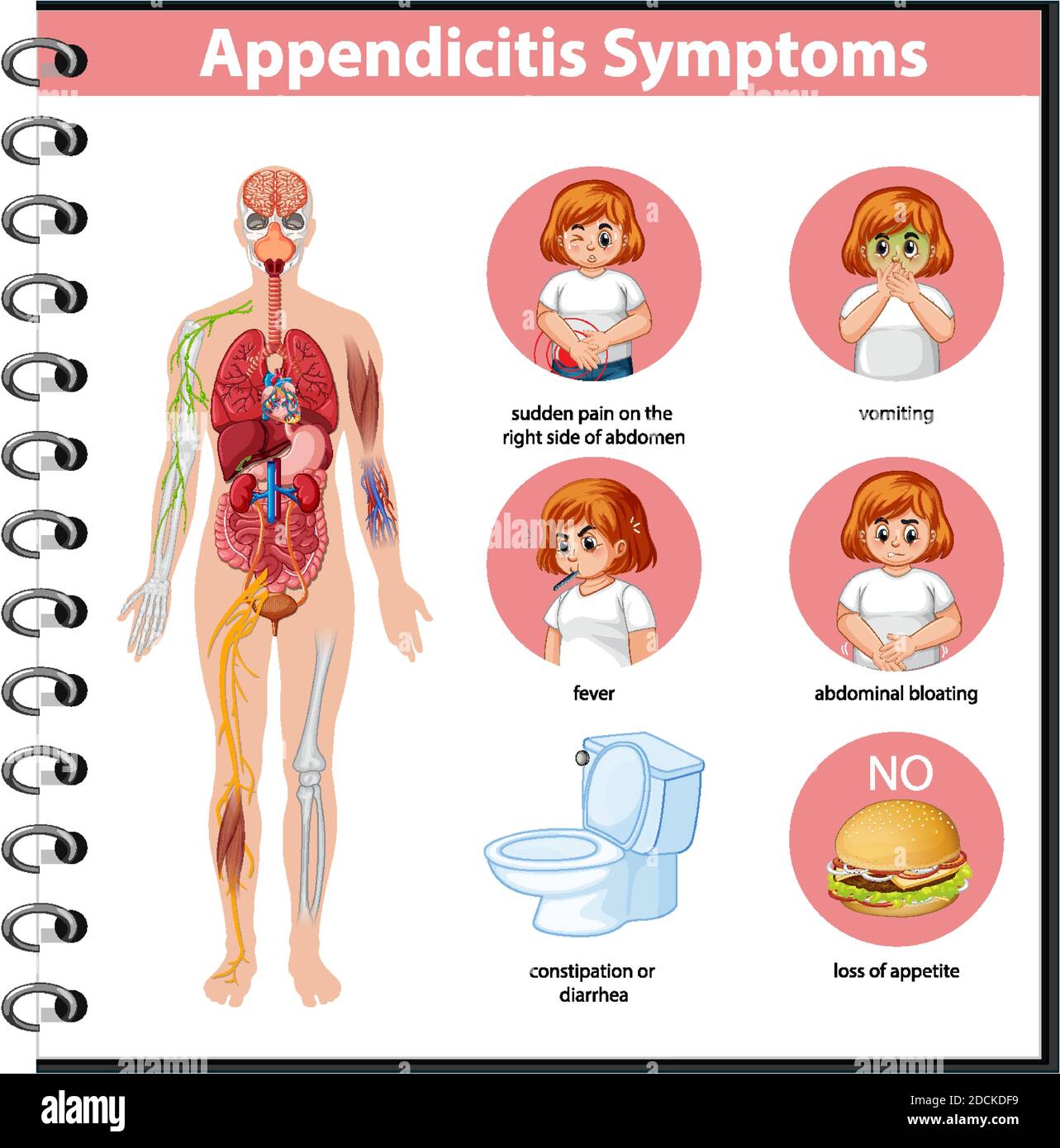 Appendicitis Symptoms

sudden pain on the right side of abdomen

vomiting

fever

abdominal bloating

constipation or diarrhea

NO

loss of appetite

alamy

Image ID: 2DCKDF9
www.alamy.com