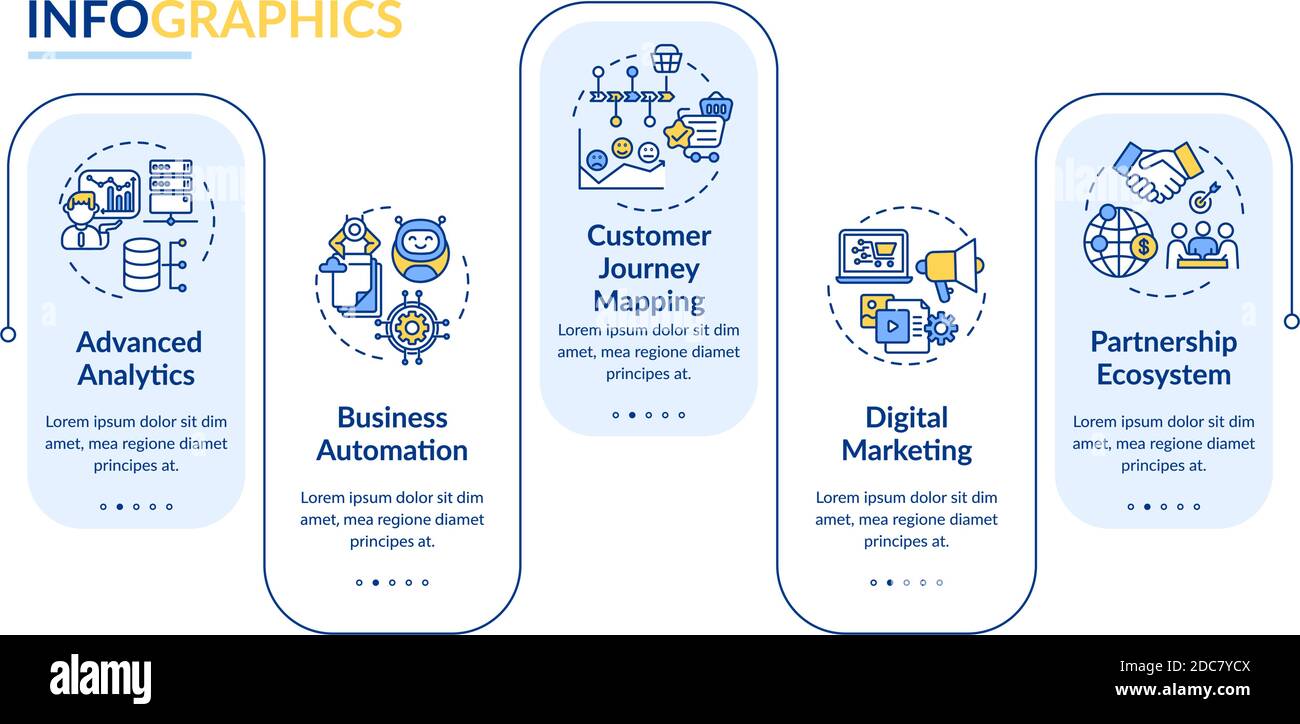 INFOGRAPHICS

Advanced Analytics

Lorem ipsum dolor sit dim amet, mea regione diamet principes at.

Business Automation

Lorem ipsum dolor sit dim amet, mea regione diamet principes at.

Customer Journey Mapping

Lorem ipsum dolor sit dim amet, mea regione diamet principes at.

Digital Marketing

Lorem ipsum dolor sit dim amet, mea regione diamet principes at.

Partnership Ecosystem

Lorem ipsum dolor sit dim amet, mea regione diamet principes at.

alamy

Image ID: 2DC7YCX
www.alamy.com