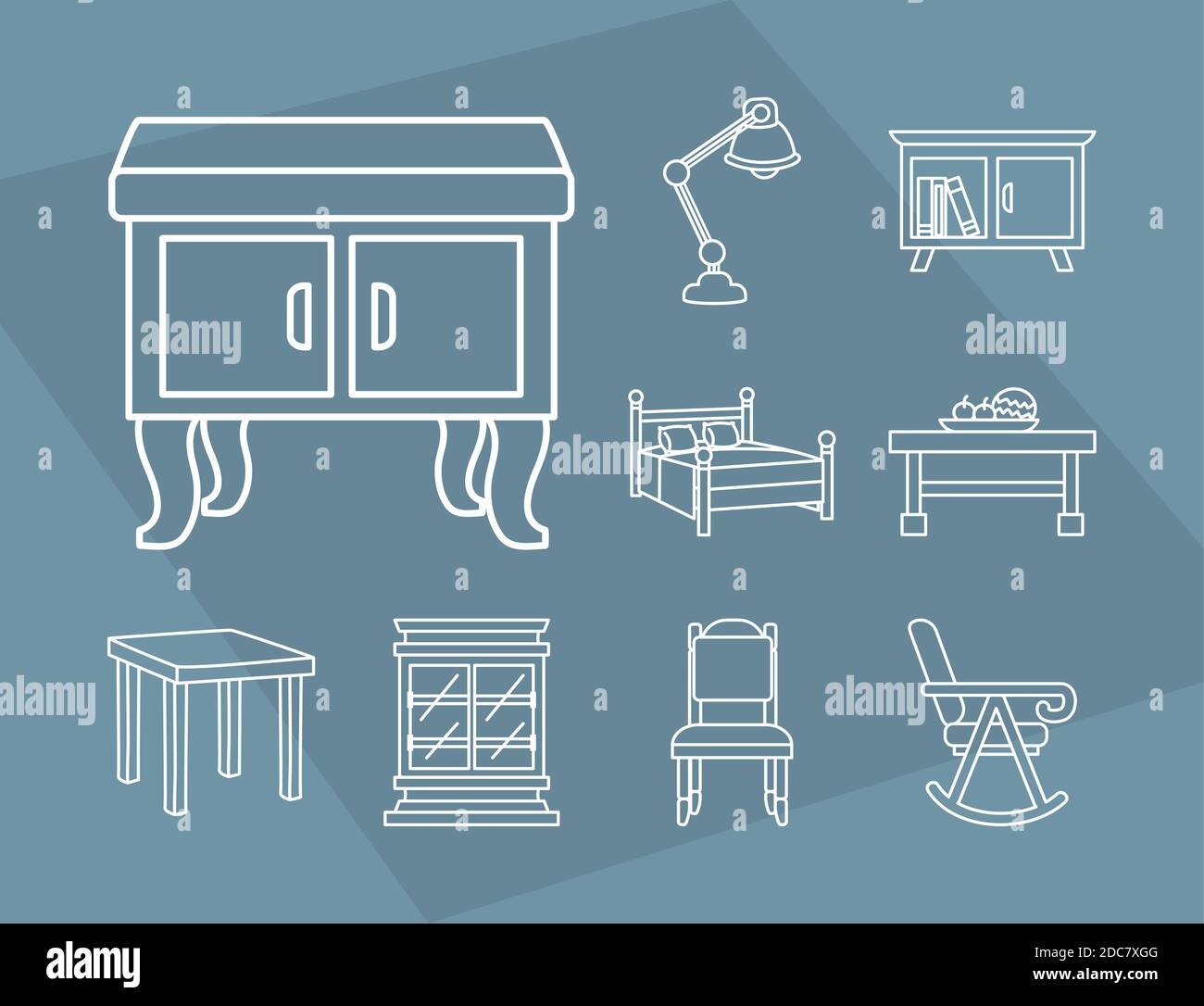 alamy
alamy
alamy
alamy
alamy

alamy

Image ID: 2DC7XGG
www.alamy.com