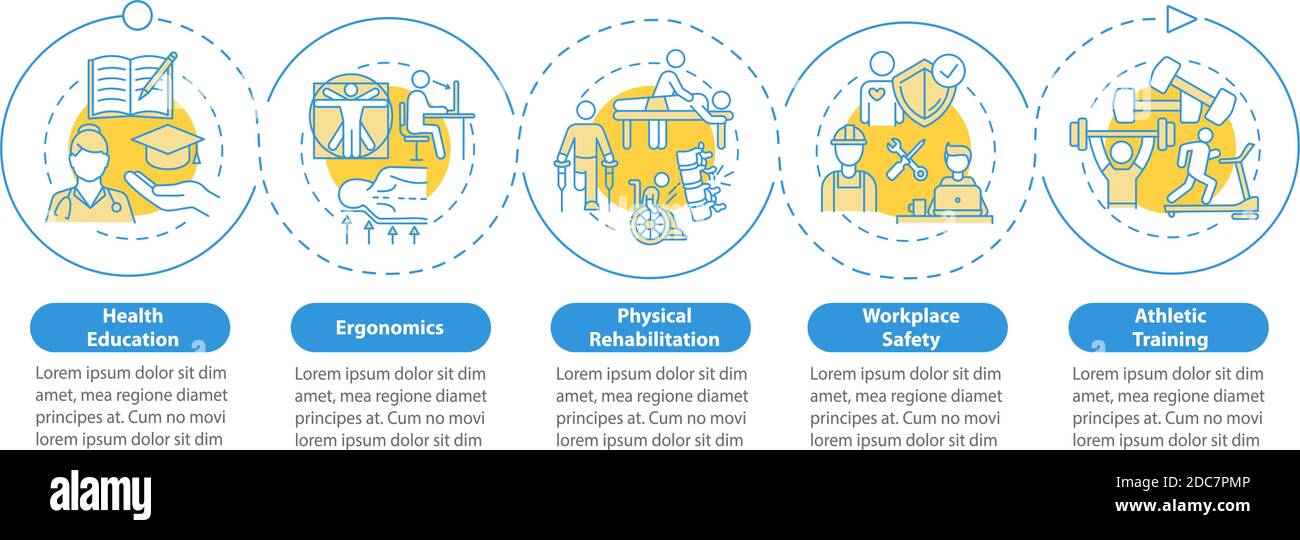 Health Education

Lorem ipsum dolor sit dim amet, mea regione diamet principes at. Cum no movi lorem ipsum dolor sit dim

Ergonomics

Lorem ipsum dolor sit dim amet, mea regione diamet principes at. Cum no movi lorem ipsum dolor sit dim

Physical Rehabilitation

Lorem ipsum dolor sit dim amet, mea regione diamet principes at. Cum no movi lorem ipsum dolor sit dim

Workplace Safety

Lorem ipsum dolor sit dim amet, mea regione diamet principes at. Cum no movi lorem ipsum dolor sit dim

Athletic Training

Lorem ipsum dolor sit dim amet, mea regione diamet principes at. Cum no movi lorem ipsum dolor sit dim

alamy

Image ID: 2DC7PMP
www.alamy.com