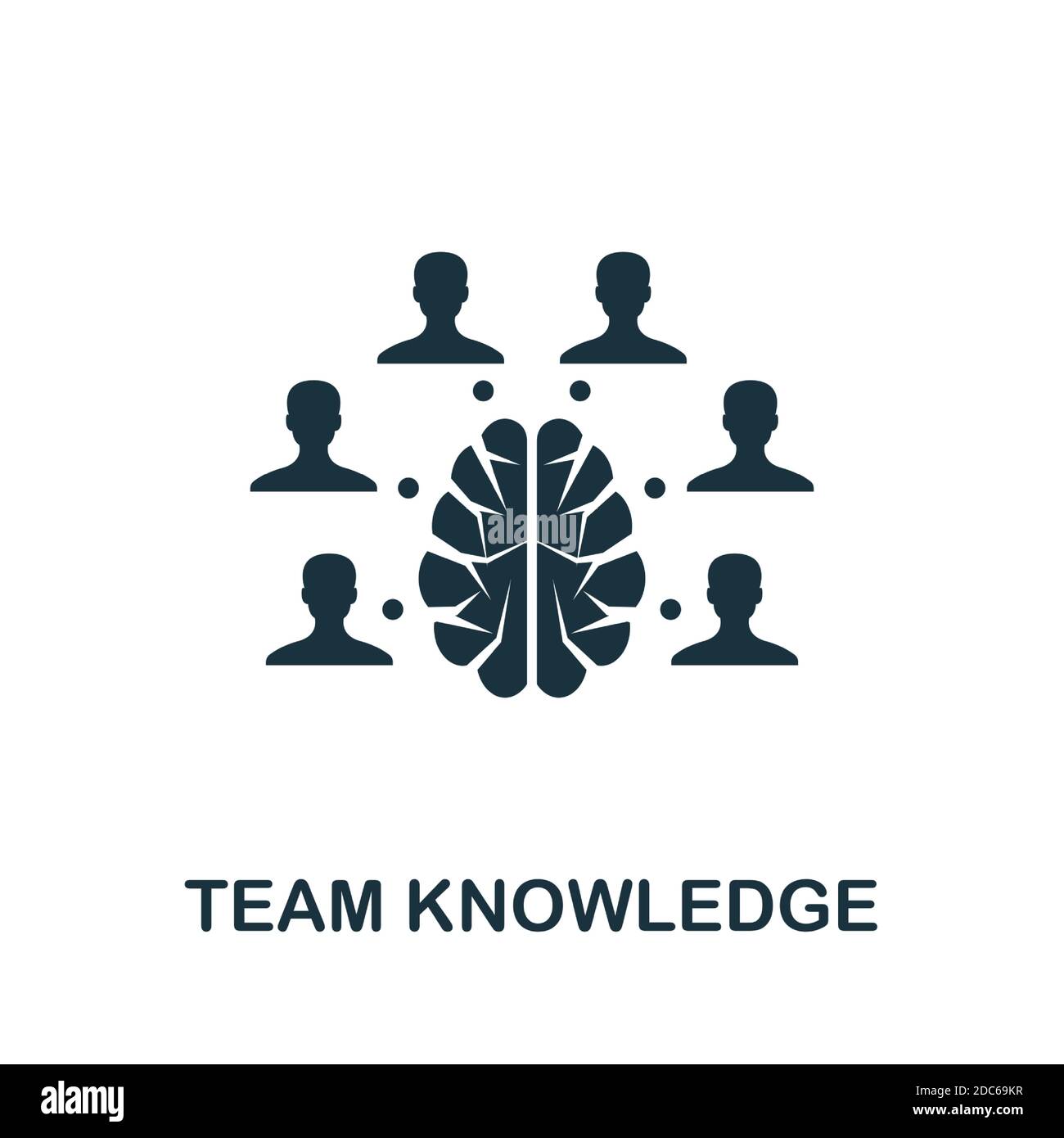 alamy

TEAM KNOWLEDGE

alamy

Image ID: 2DC69KR
www.alamy.com