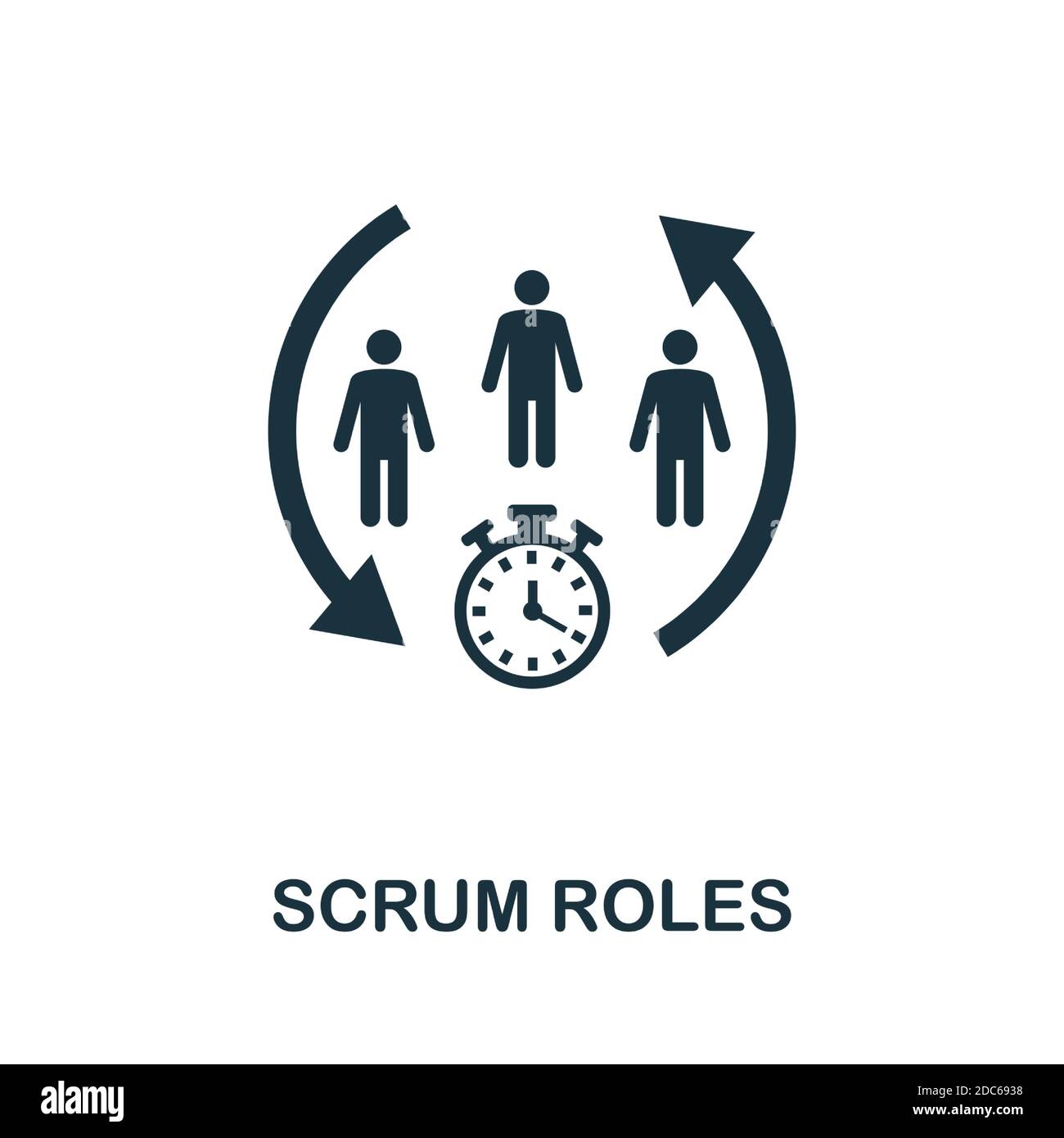 SCRUM ROLES

alamy

Image ID: 2DC6938
www.alamy.com