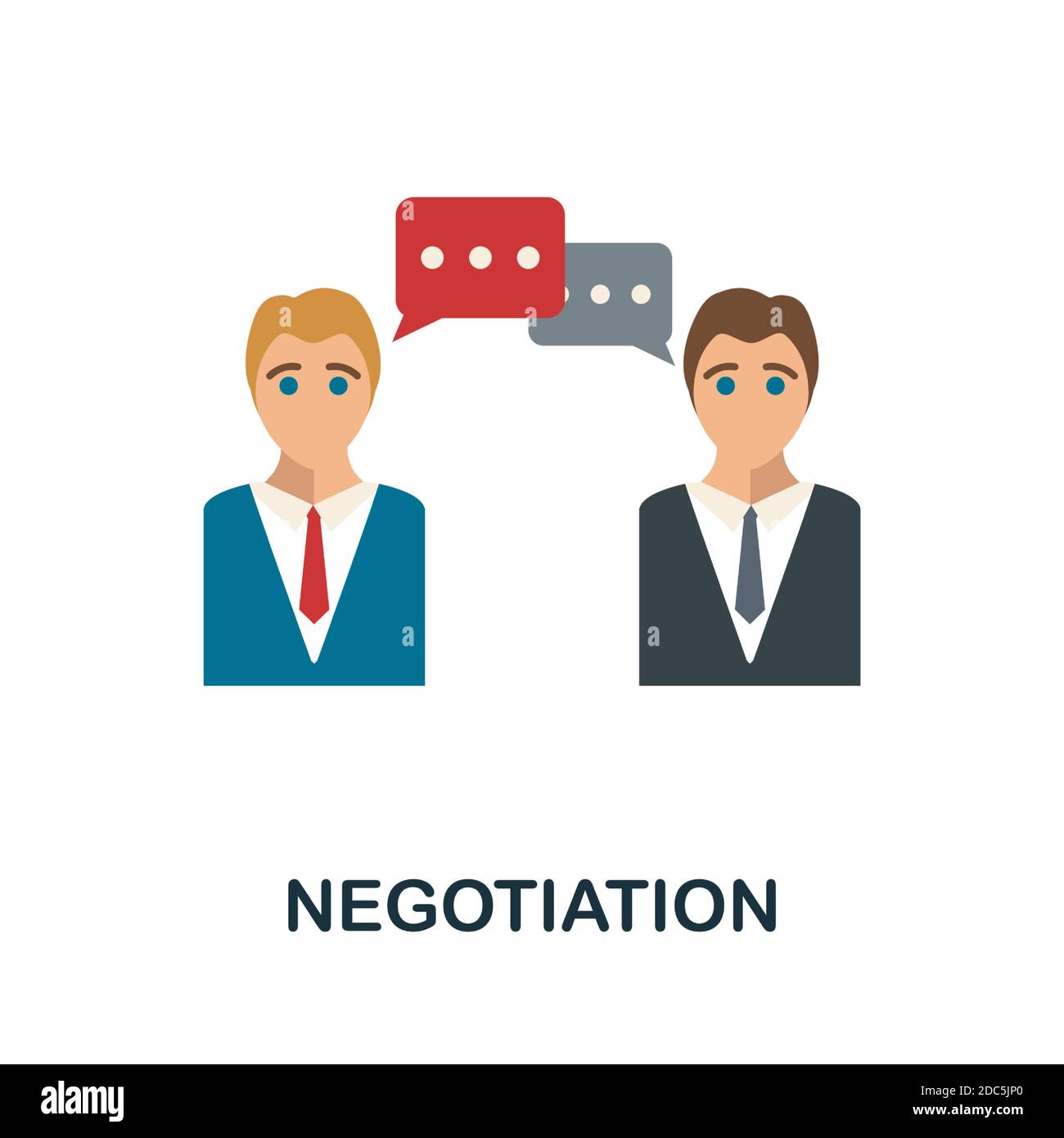 NEGOTIATION

alamy

Image ID: 2DC5JP0
www.alamy.com