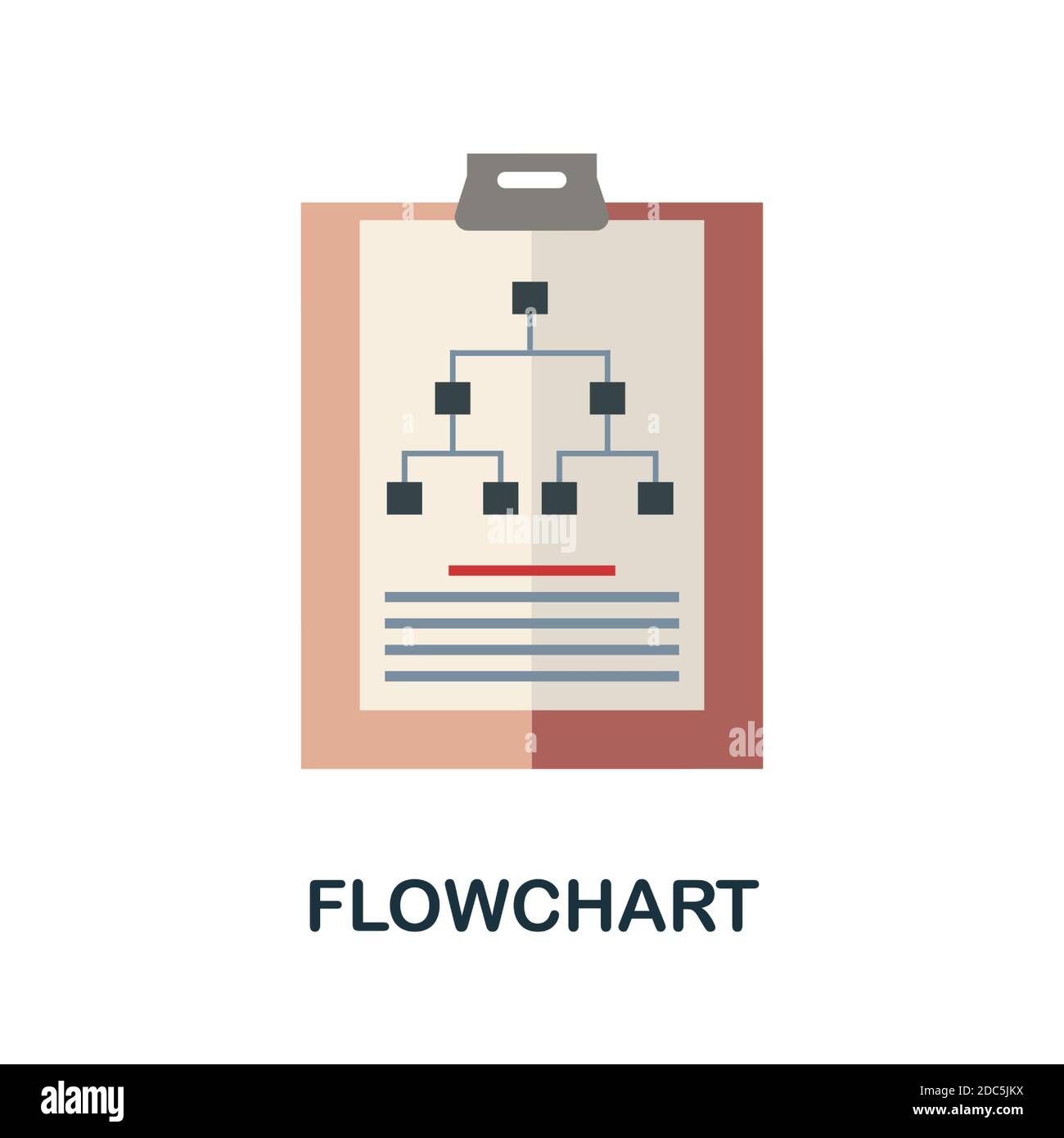 alamy

FLOWCHART

alamy

Image ID: 2DC5JKX
www.alamy.com