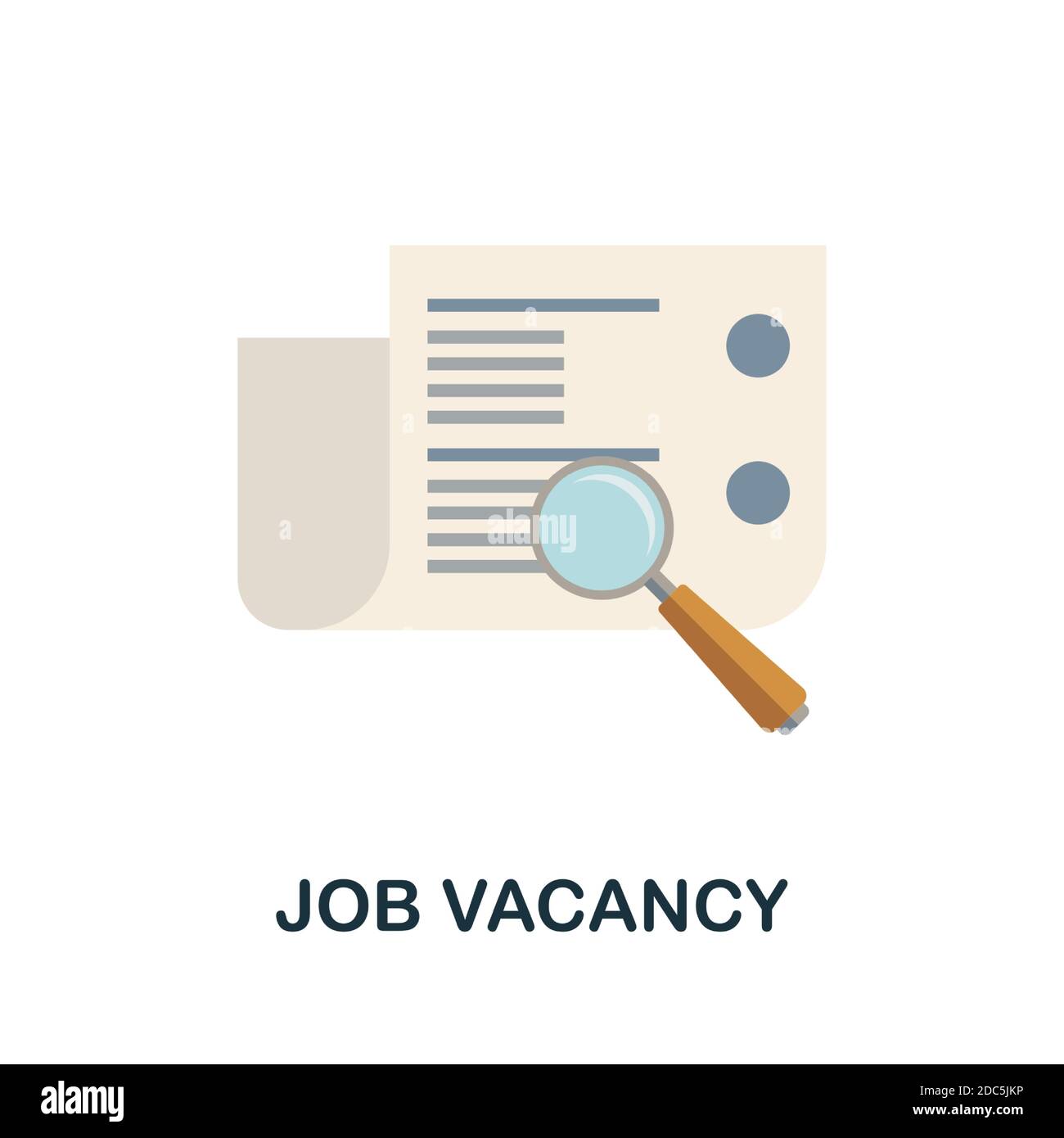 alamy

JOB VACANCY

alamy

Image ID: 2DC5JKP
www.alamy.com