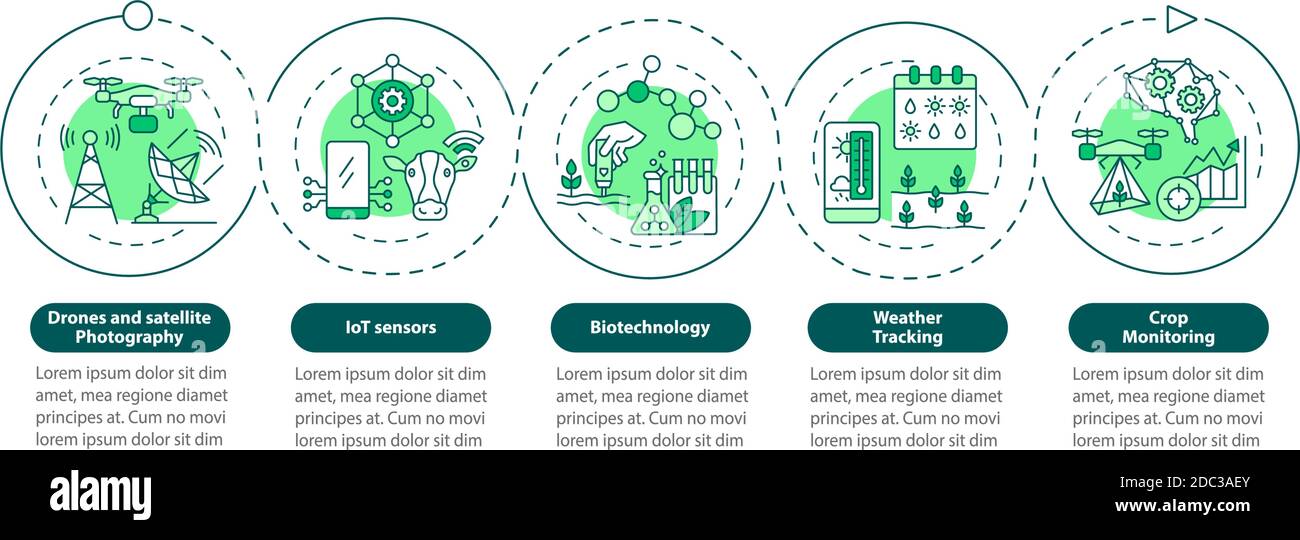 Drones and satellite Photography

Lorem ipsum dolor sit dim amet, mea regione diamet principes at. Cum no movi lorem ipsum dolor sit dim

IoT sensors

Lorem ipsum dolor sit dim amet, mea regione diamet principes at. Cum no movi lorem ipsum dolor sit dim

Biotechnology

Lorem ipsum dolor sit dim amet, mea regione diamet principes at. Cum no movi lorem ipsum dolor sit dim

Weather Tracking

Lorem ipsum dolor sit dim amet, mea regione diamet principes at. Cum no movi lorem ipsum dolor sit dim

Crop Monitoring

Lorem ipsum dolor sit dim amet, mea regione diamet principes at. Cum no movi lorem ipsum dolor sit dim

alamy

Image ID: 2DC3AEY
www.alamy.com