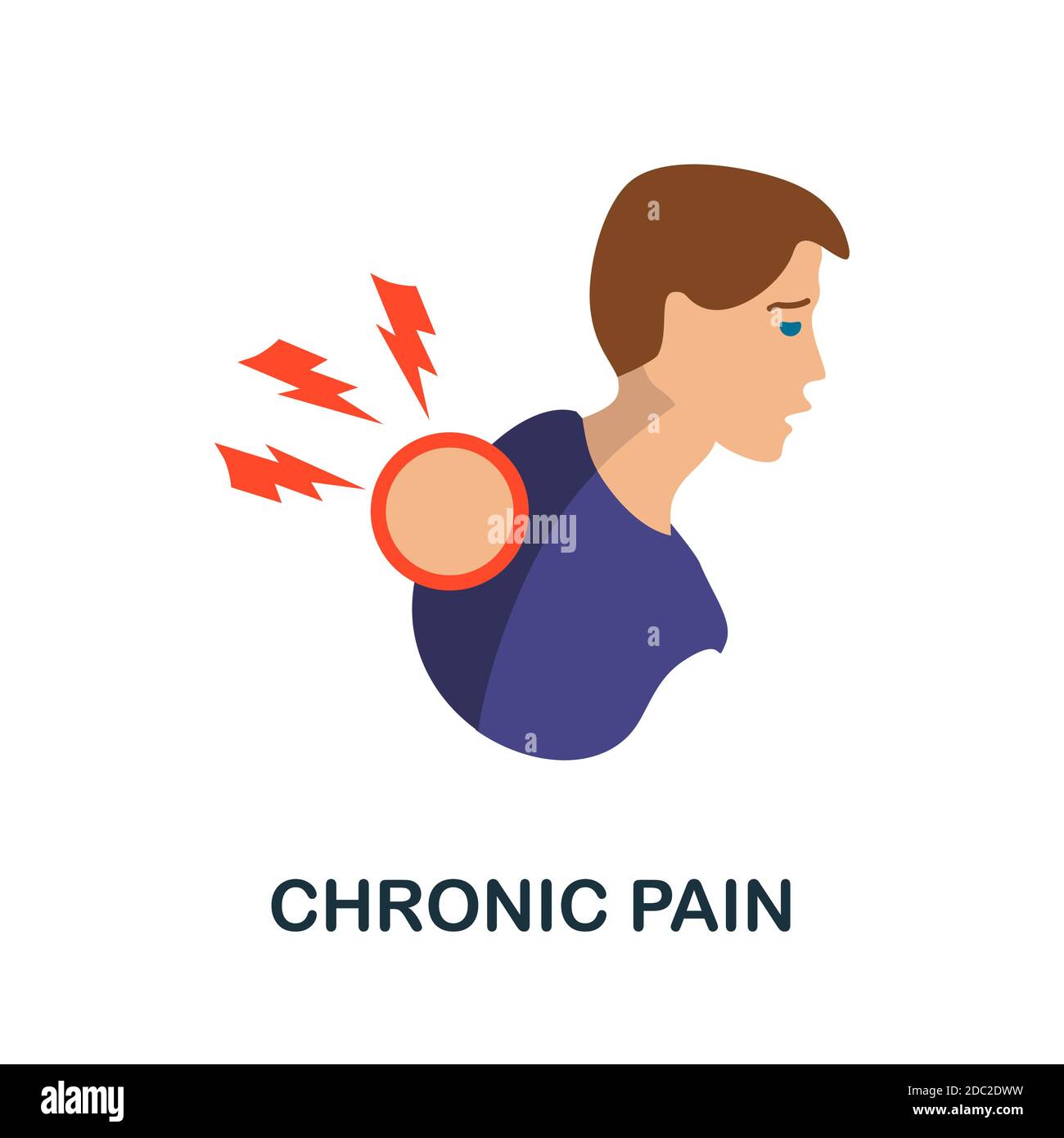 alamy

CHRONIC PAIN

alamy

Image ID: 2DC2DWW
www.alamy.com