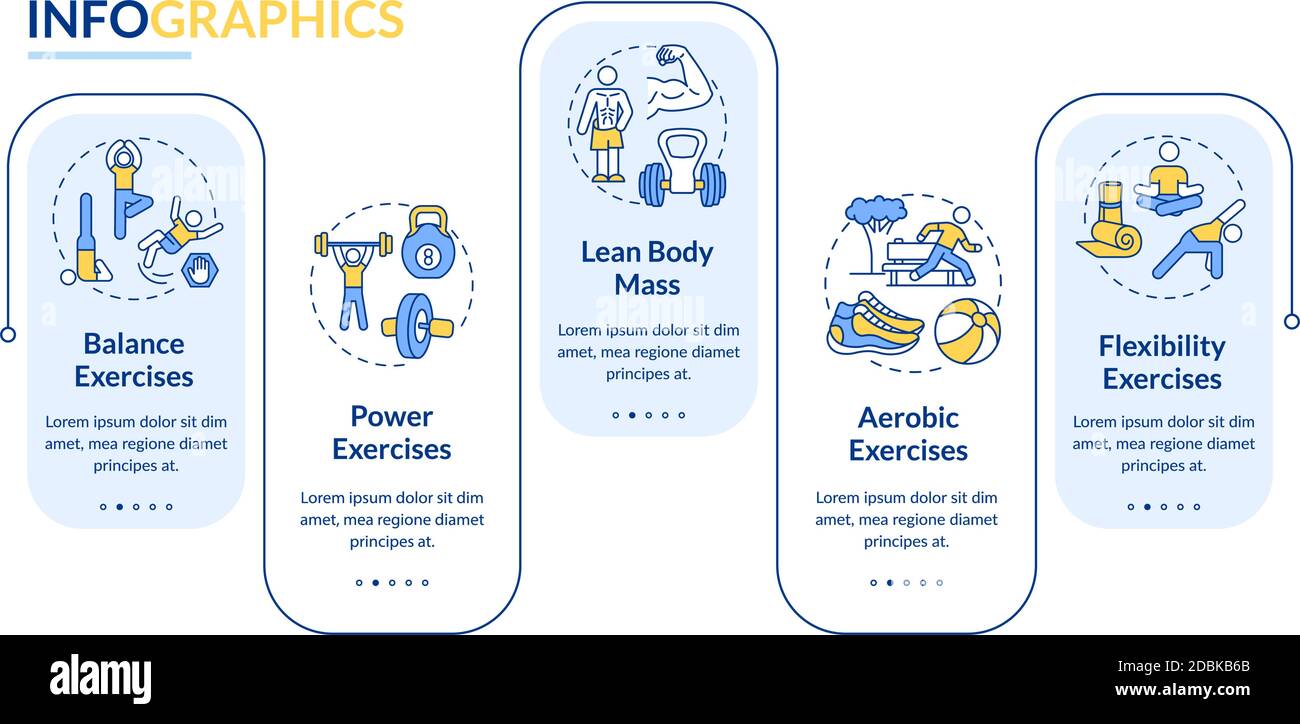 INFOGRAPHICS

Balance Exercises

Lorem ipsum dolor sit dim amet, mea regione diamet principes at.

8

Power Exercises

Lorem ipsum dolor sit dim amet, mea regione diamet principes at.

Lean Body Mass

Lorem ipsum dolor sit dim amet, mea regione diamet principes at.

Aerobic Exercises

Lorem ipsum dolor sit dim amet, mea regione diamet principes at.

Flexibility Exercises

Lorem ipsum dolor sit dim amet, mea regione diamet principes at.

alamy

Image ID: 2DBKB6B
www.alamy.com