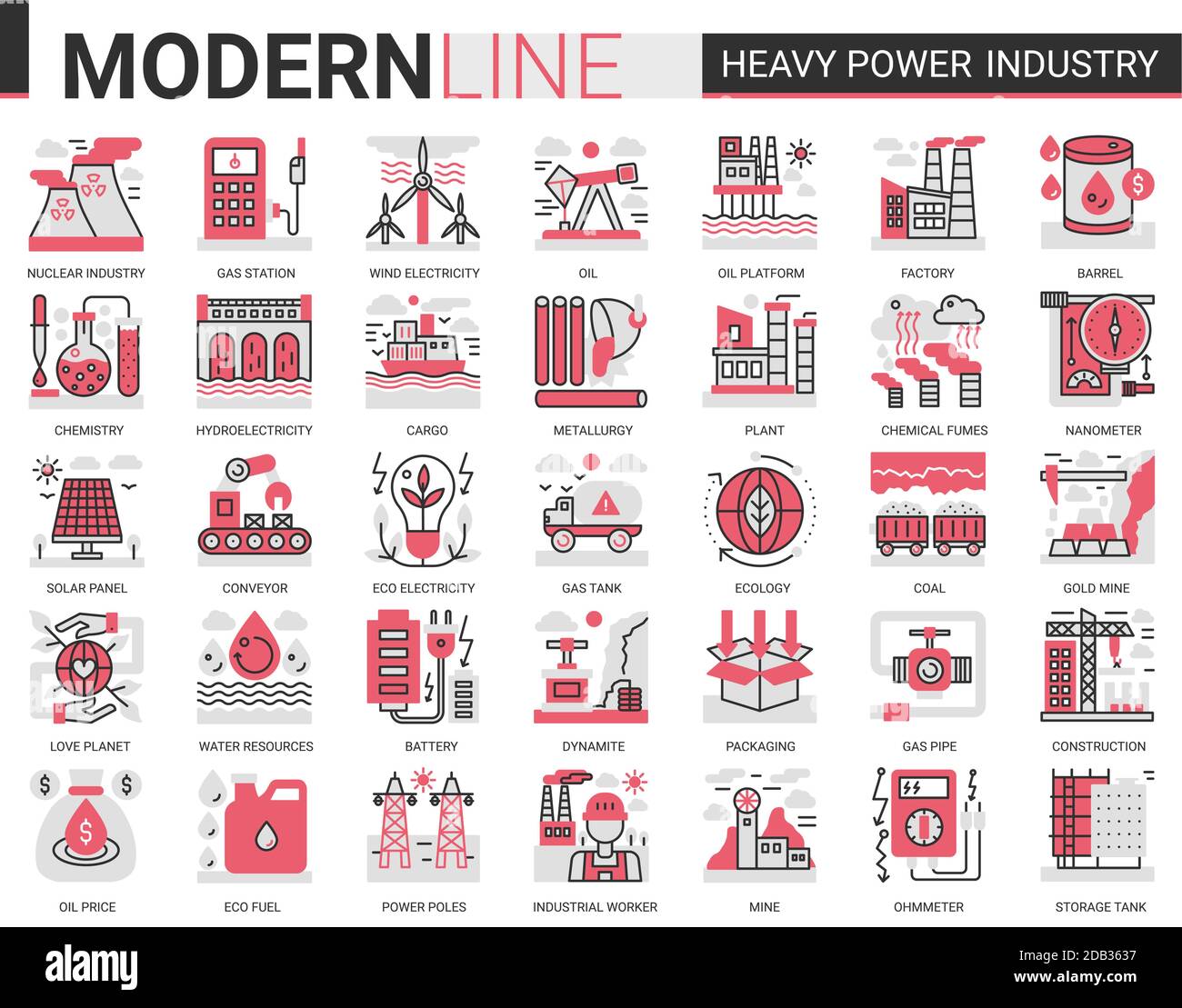 MODERN LINE

HEAVY POWER INDUSTRY

NUCLEAR INDUSTRY
GAS STATION
WIND ELECTRICITY
OIL
OIL PLATFORM
FACTORY
BARREL

CHEMISTRY
HYDROELECTRICITY
CARGO
METALLURGY
PLANT
CHEMICAL FUMES
NANOMETER

SOLAR PANEL
CONVEYOR
ECO ELECTRICITY
GAS TANK
ECOLOGY
COAL
GOLD MINE

LOVE PLANET
WATER RESOURCES
BATTERY
DYNAMITE
PACKAGING
GAS PIPE
CONSTRUCTION

OIL PRICE
ECO FUEL
POWER POLES
INDUSTRIAL WORKER
MINE
OHMMETER
STORAGE TANK

alamy

Image ID: 2DB3637
www.alamy.com